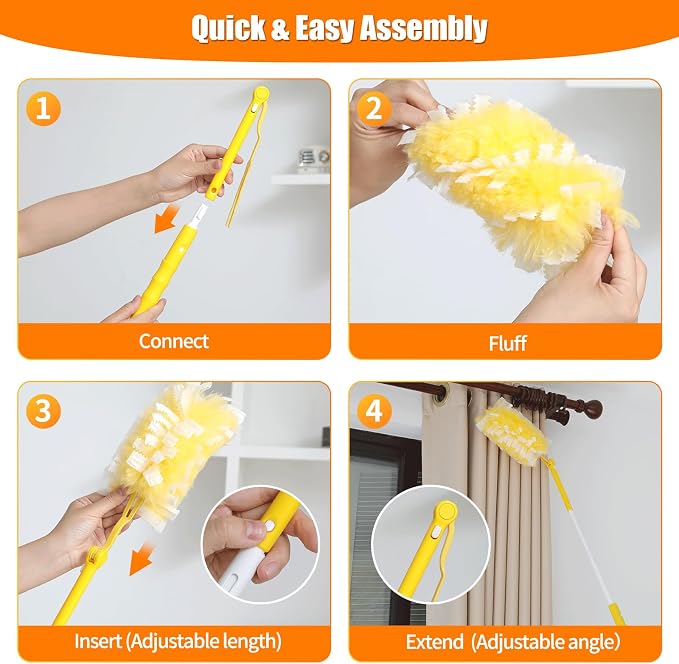 Quick & Easy Assembly

1

Connect

2

Fluff

3

Insert (Adjustable length)

4

Extend (Adjustable angle)