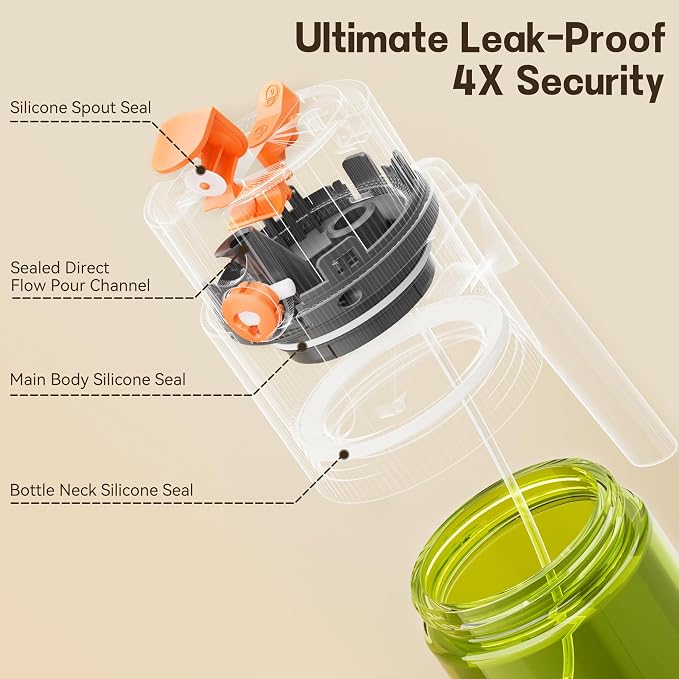 Ultimate Leak-Proof
4X Security

Silicone Spout Seal

Sealed Direct
Flow Pour Channel

Main Body Silicone Seal

Bottle Neck Silicone Seal