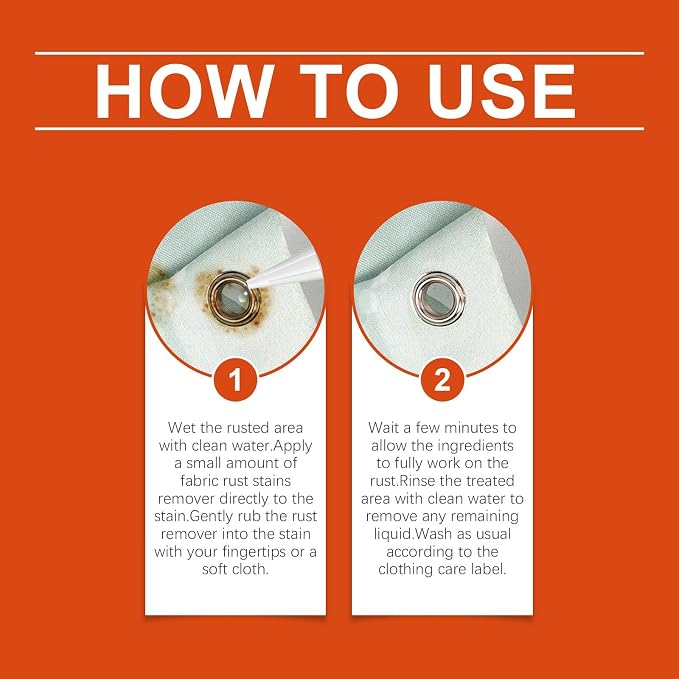 HOW TO USE

1

Wet the rusted area with clean water.Apply a small amount of fabric rust stains remover directly to the stain.Gently rub the rust remover into the stain with your fingertips or a soft cloth.

2

Wait a few minutes to allow the ingredients to fully work on the rust.Rinse the treated area with clean water to remove any remaining liquid.Wash as usual according to the clothing care label.