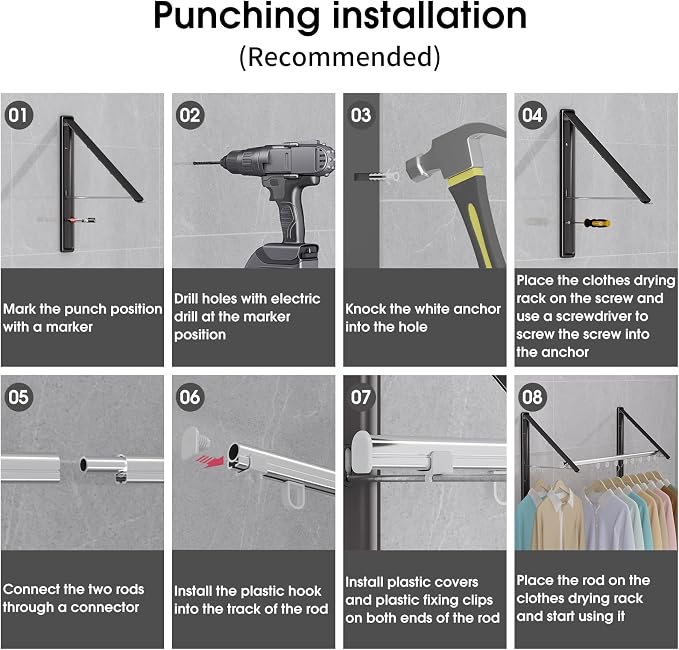 Punching installation
(Recommended)

01
Mark the punch position with a marker

02
Drill holes with electric drill at the marker position

03
Knock the white anchor into the hole

04
Place the clothes drying rack on the screw and use a screwdriver to screw the screw into the anchor

05
Connect the two rods through a connector

06
Install the plastic hook into the track of the rod

07
Install plastic covers and plastic fixing clips on both ends of the rod

08
Place the rod on the clothes drying rack and start using it