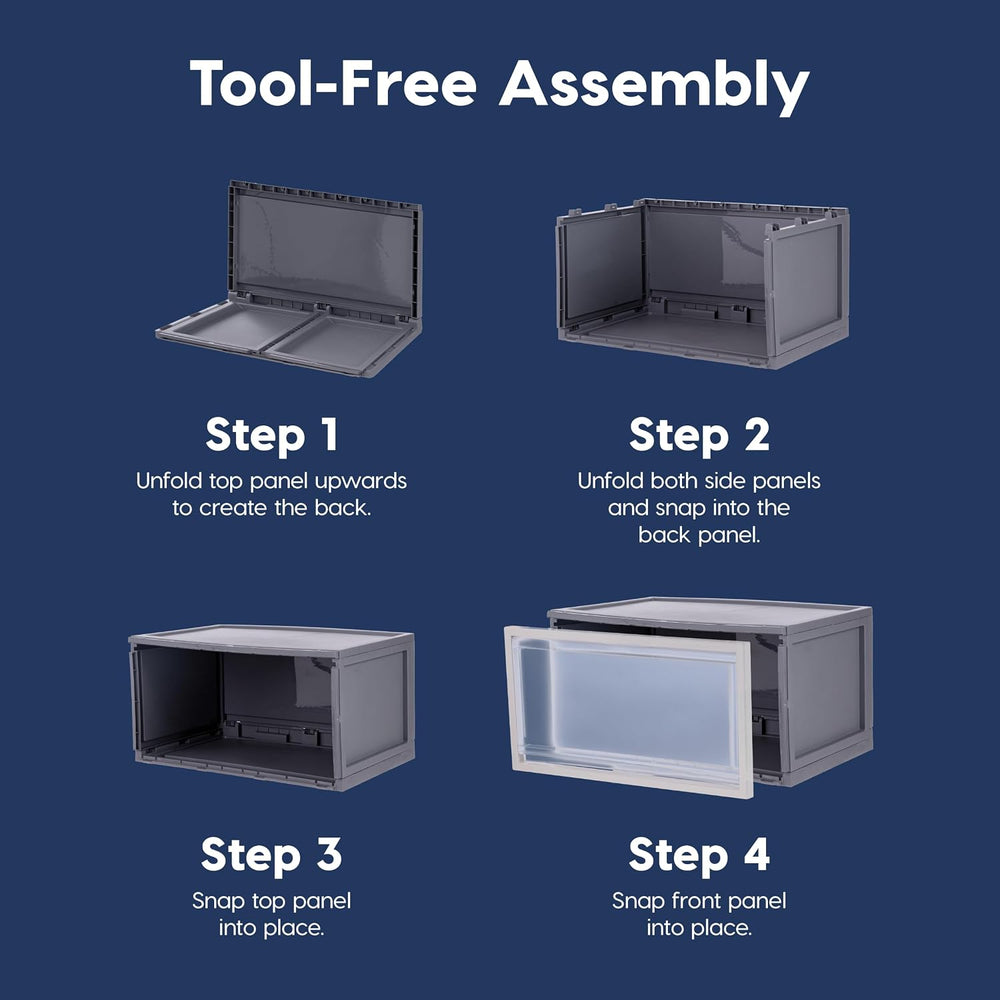 Tool-Free Assembly

Step 1
Unfold top panel upwards to create the back.

Step 2
Unfold both side panels and snap into the back panel.

Step 3
Snap top panel into place.

Step 4
Snap front panel into place.