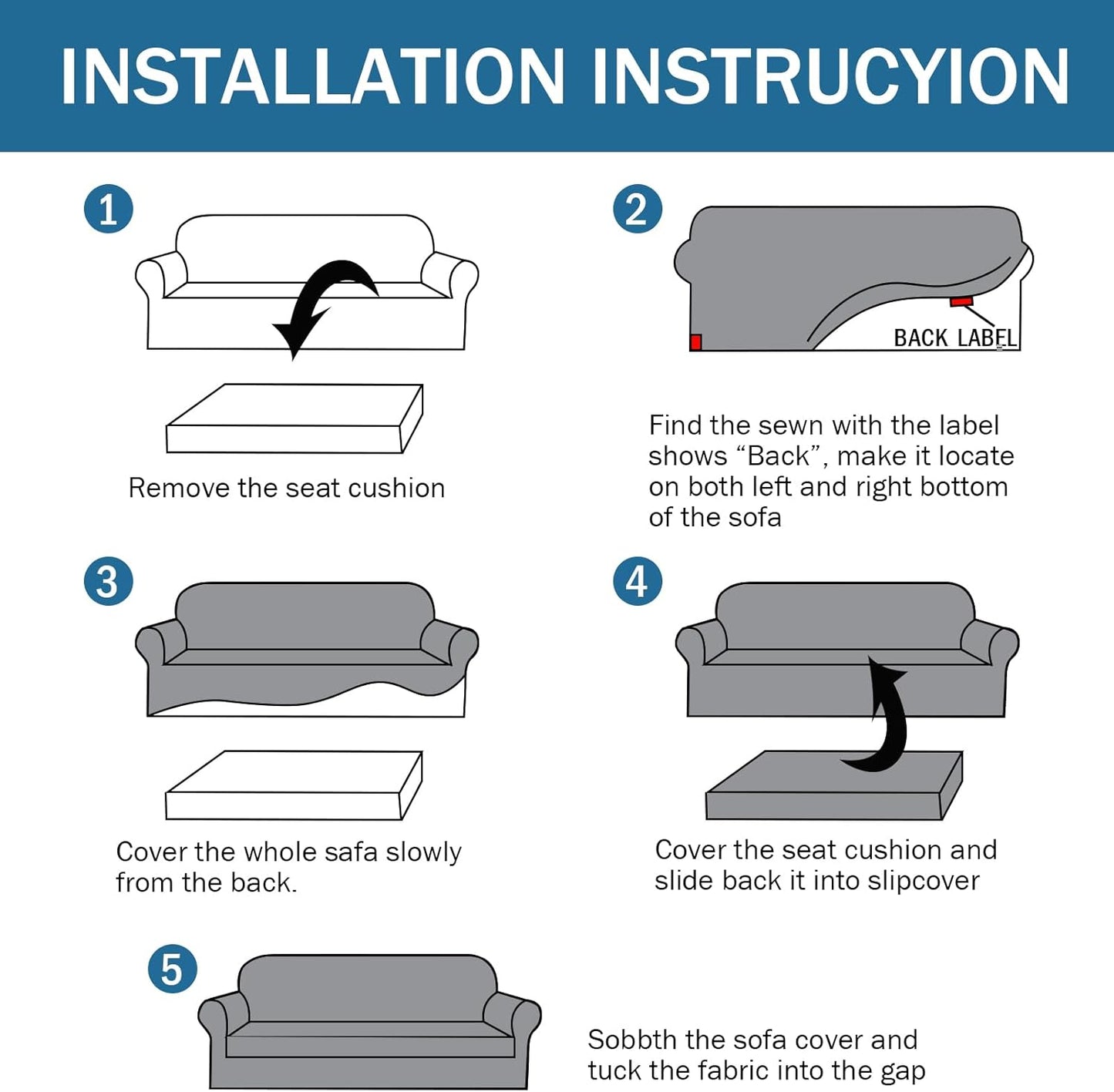 INSTALLATION INSTRUCYION

1

Remove the seat cushion

2

BACK LABEL

Find the sewn with the label shows “Back”, make it locate on both left and right bottom of the sofa

3

Cover the whole safa slowly from the back.

4

Cover the seat cushion and slide back it into slipcover

5

Sobbth the sofa cover and tuck the fabric into the gap