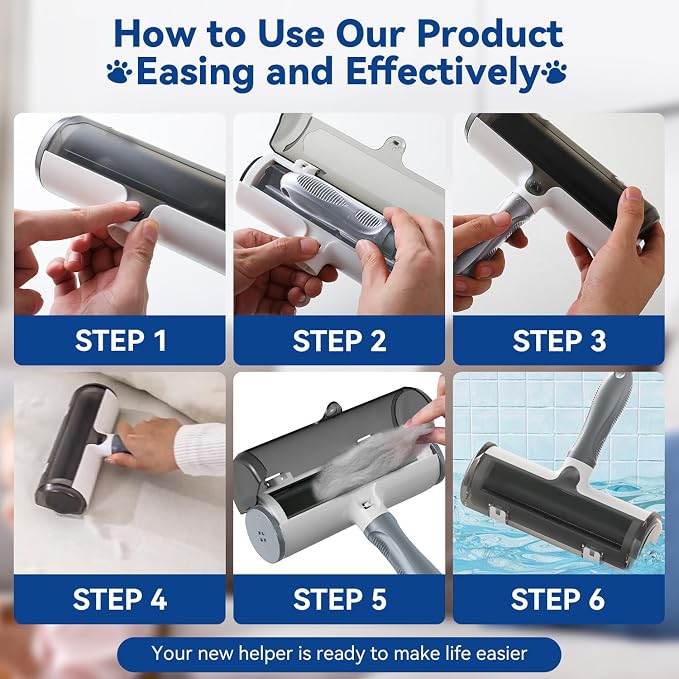 How to Use Our Product
Easing and Effectively

STEP 1

STEP 2

STEP 3

STEP 4

STEP 5

STEP 6

Your new helper is ready to make life easier