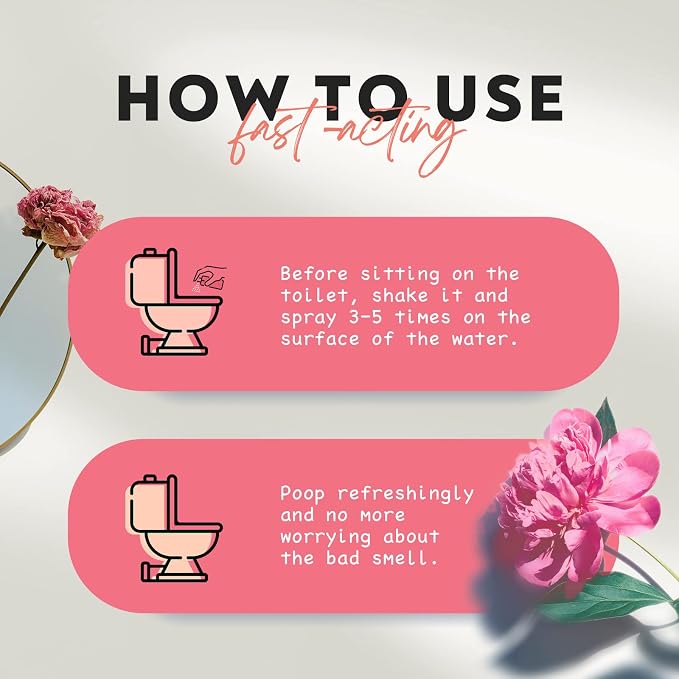 HOW TO USE
fast-acting

Before sitting on the toilet, shake it and spray 3-5 times on the surface of the water.

Poop refreshingly and no more worrying about the bad smell.