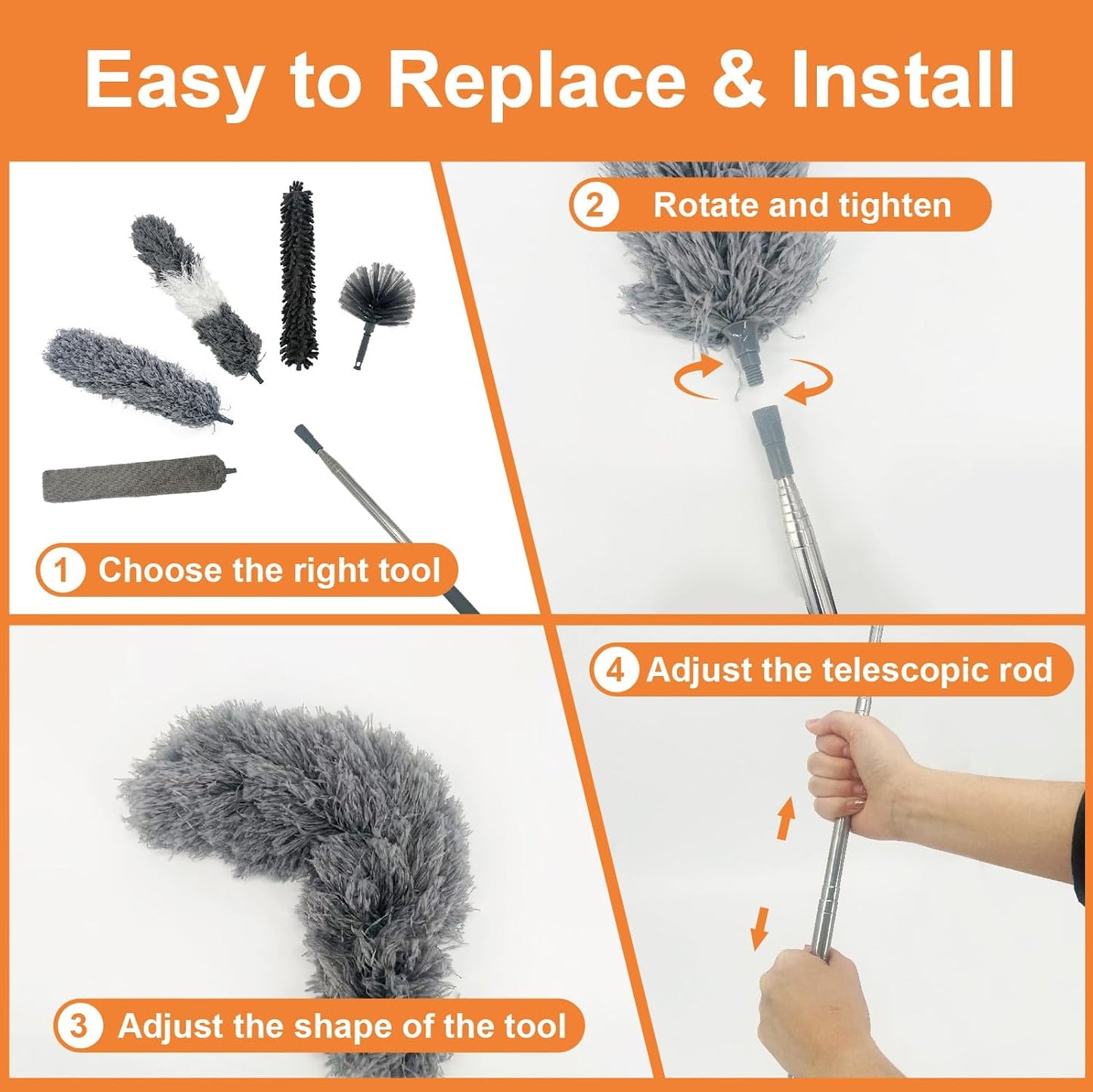 Easy to Replace & Install

1 Choose the right tool

2 Rotate and tighten

3 Adjust the shape of the tool

4 Adjust the telescopic rod