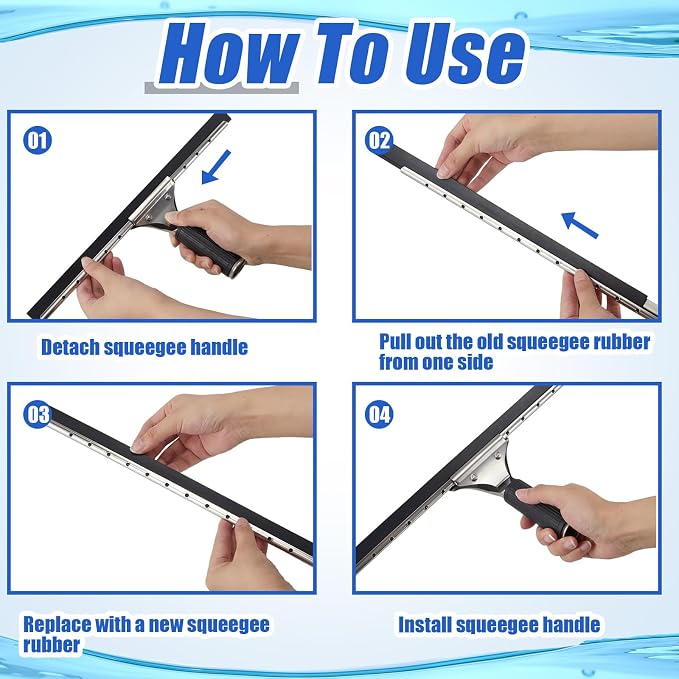 How To Use

01

Detach squeegee handle

02

Pull out the old squeegee rubber from one side

03

Replace with a new squeegee rubber

04

Install squeegee handle