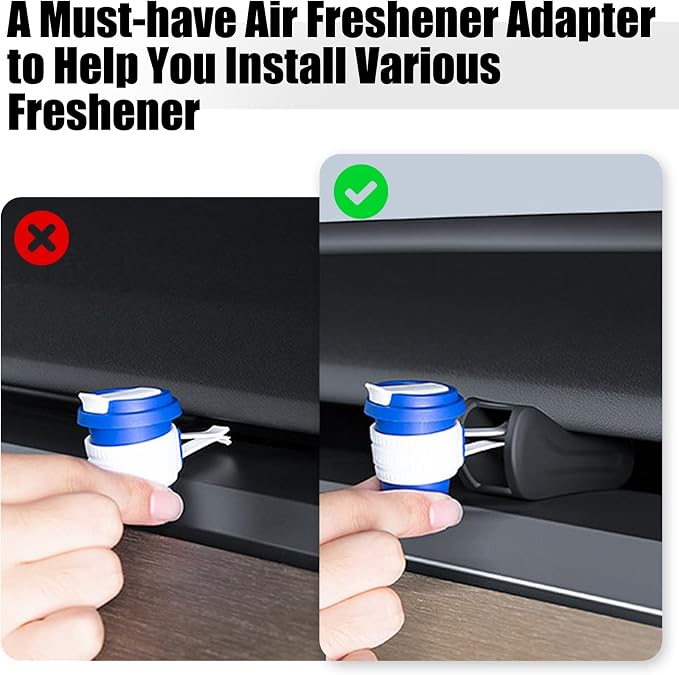 A Must-have Air Freshener Adapter to Help You Install Various Freshener