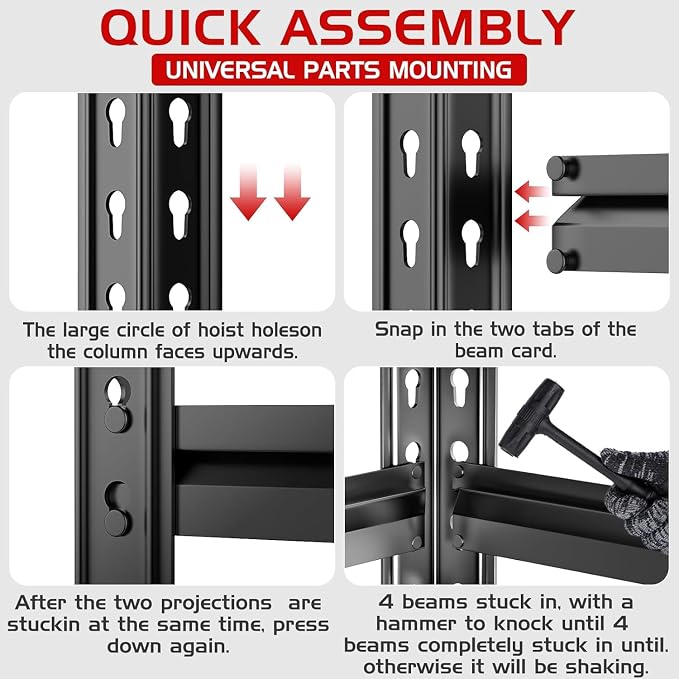 QUICK ASSEMBLY
UNIVERSAL PARTS MOUNTING

The large circle of hoist holeson the column faces upwards.

Snap in the two tabs of the beam card.

After the two projections are stuckin at the same time, press down again.

4 beams stuck in, with a hammer to knock until 4 beams completely stuck in until. otherwise it will be shaking.