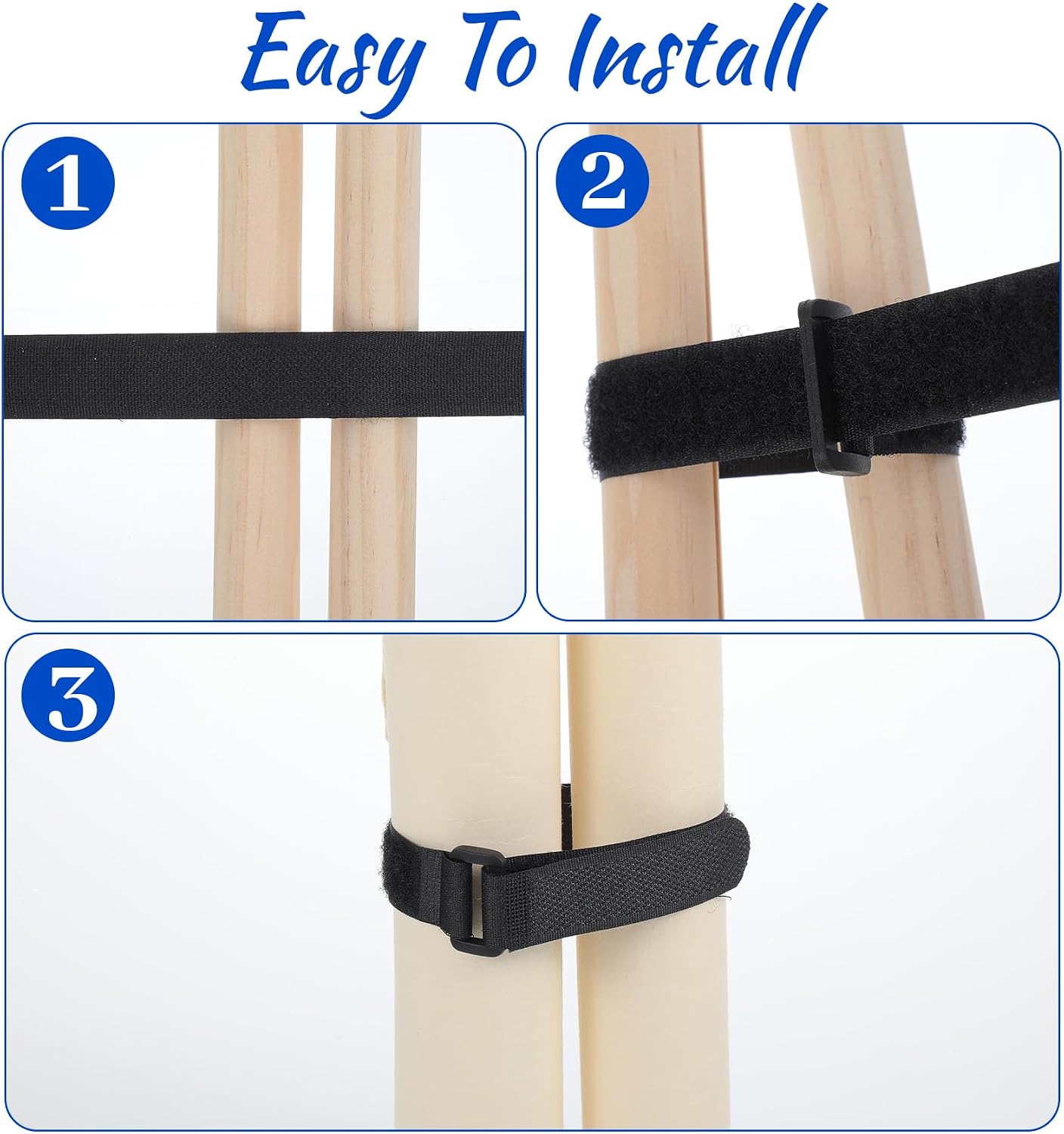 Easy To Install

1

2

3