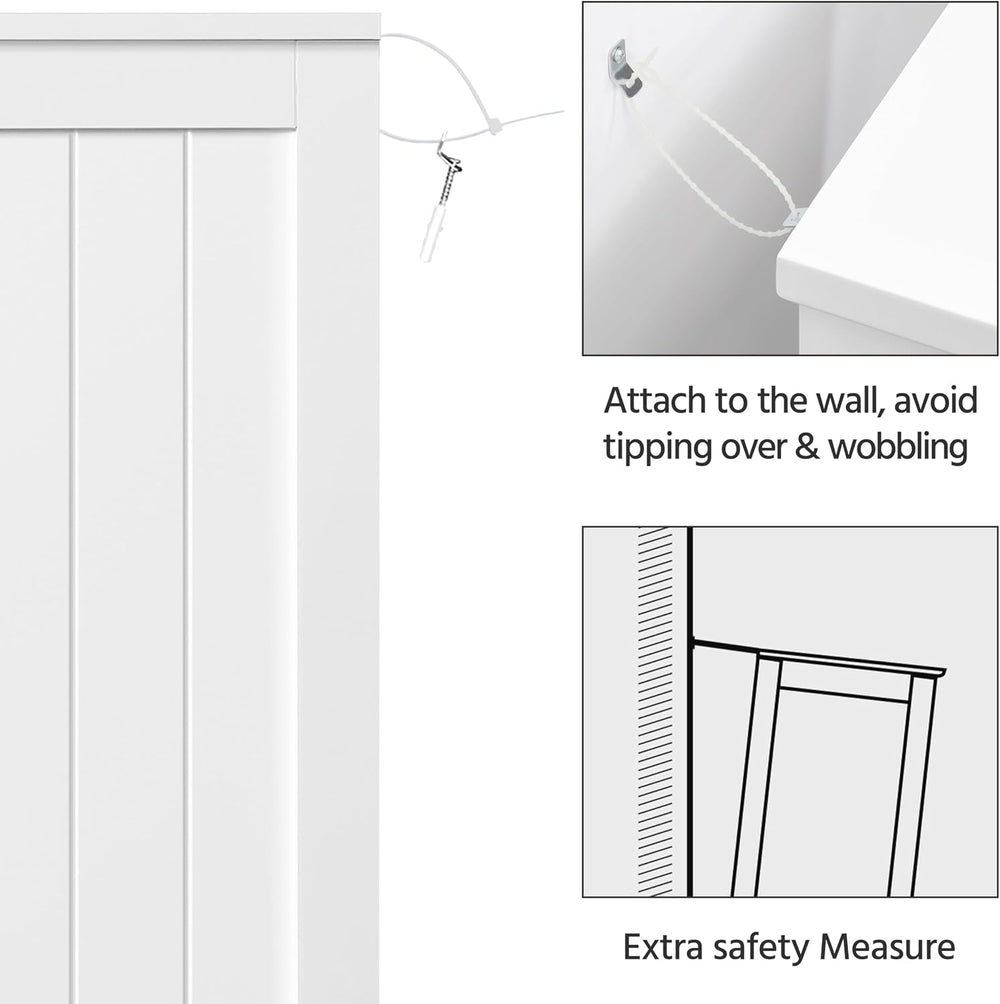 Attach to the wall, avoid tipping over & wobbling

Extra safety Measure