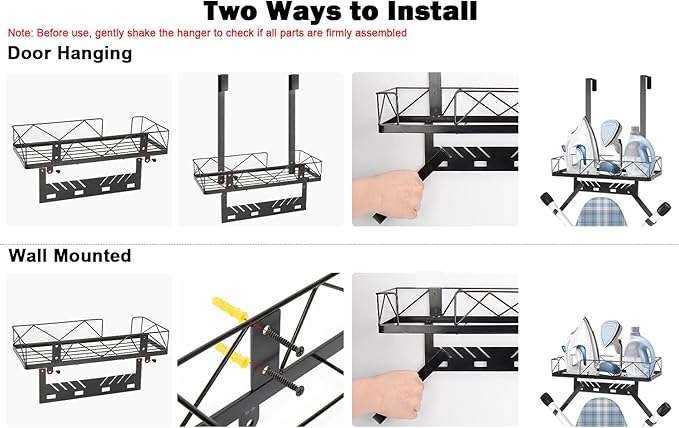 Two Ways to Install

Note: Before use, gently shake the hanger to check if all parts are firmly assembled

Door Hanging

Wall Mounted