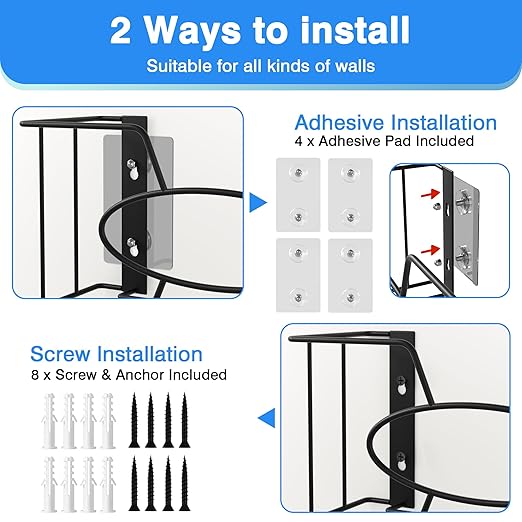 2 Ways to install
Suitable for all kinds of walls

Adhesive Installation
4 x Adhesive Pad Included

Screw Installation
8 x Screw & Anchor Included