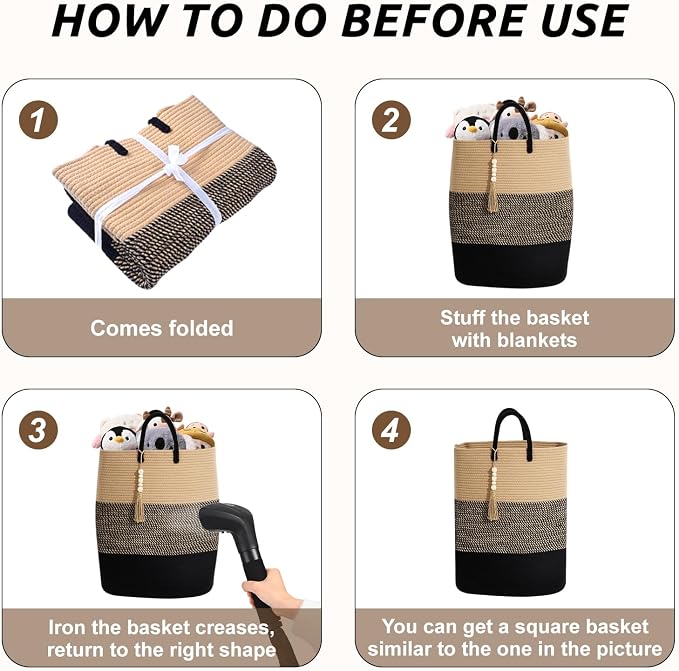 HOW TO DO BEFORE USE

1

Comes folded

2

Stuff the basket with blankets

3

Iron the basket creases, return to the right shape

4

You can get a square basket similar to the one in the picture