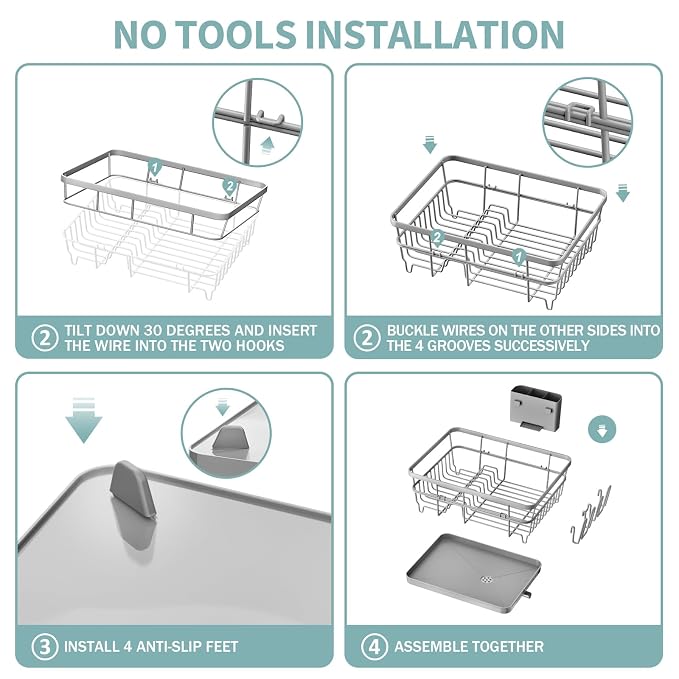 NO TOOLS INSTALLATION

1

2

② TILT DOWN 30 DEGREES AND INSERT THE WIRE INTO THE TWO HOOKS

2

1

② BUCKLE WIRES ON THE OTHER SIDES INTO THE 4 GROOVES SUCCESSIVELY

③ INSTALL 4 ANTI-SLIP FEET

④ ASSEMBLE TOGETHER