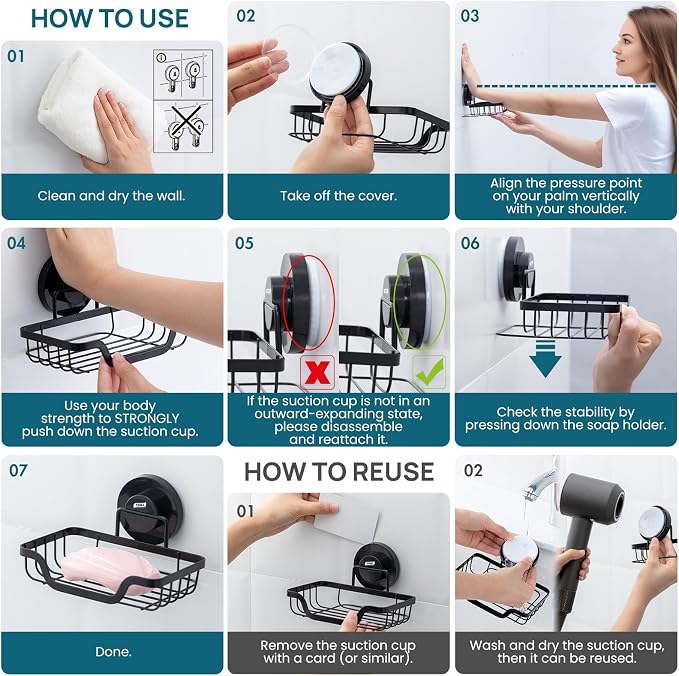 HOW TO USE

01

Clean and dry the wall.

02

Take off the cover.

03

Align the pressure point on your palm vertically with your shoulder.

04

Use your body strength to STRONGLY push down the suction cup.

05

If the suction cup is not in an outward-expanding state, please disassemble and reattach it.

06

Check the stability by pressing down the soap holder.

07

Done.

HOW TO REUSE

01

Remove the suction cup with a card (or similar).

02

Wash and dry the suction cup, then it can be reused.