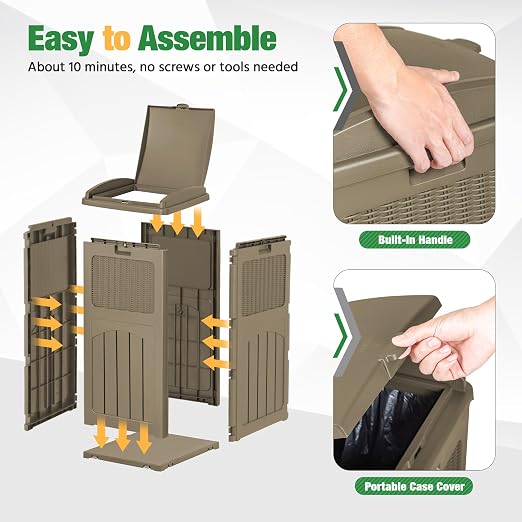 Easy to Assemble

About 10 minutes, no screws or tools needed

Built-In Handle

Portable Case Cover