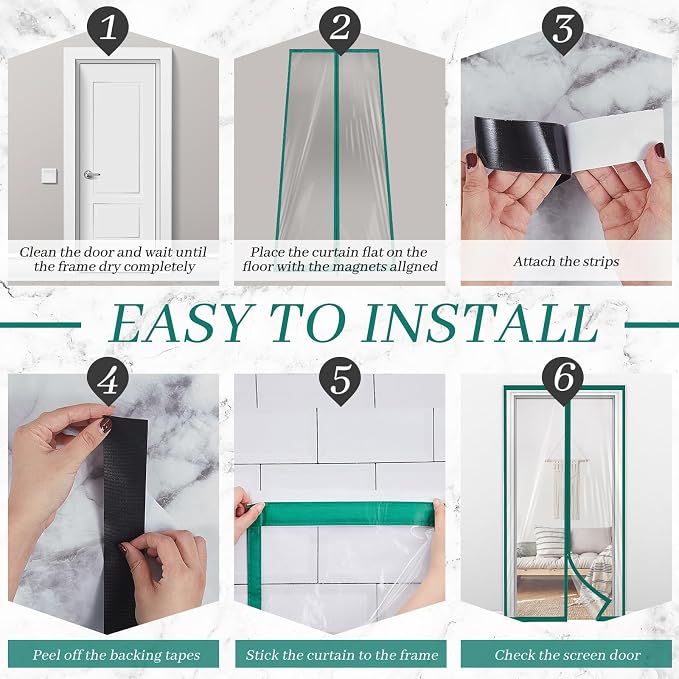 1

Clean the door and wait until the frame dry completely

2

Place the curtain flat on the floor with the magnets allgned

3

Attach the strips

EASY TO INSTALL

4

Peel off the backing tapes

5

Stick the curtain to the frame

6

Check the screen door