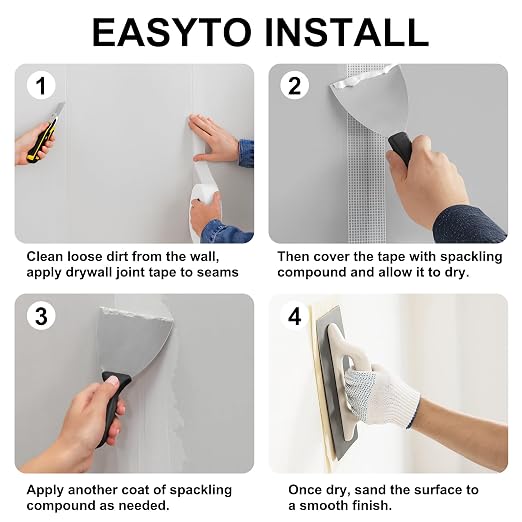 EASYTO INSTALL

1

Clean loose dirt from the wall, apply drywall joint tape to seams

2

Then cover the tape with spackling compound and allow it to dry.

3

Apply another coat of spackling compound as needed.

4

Once dry, sand the surface to a smooth finish.