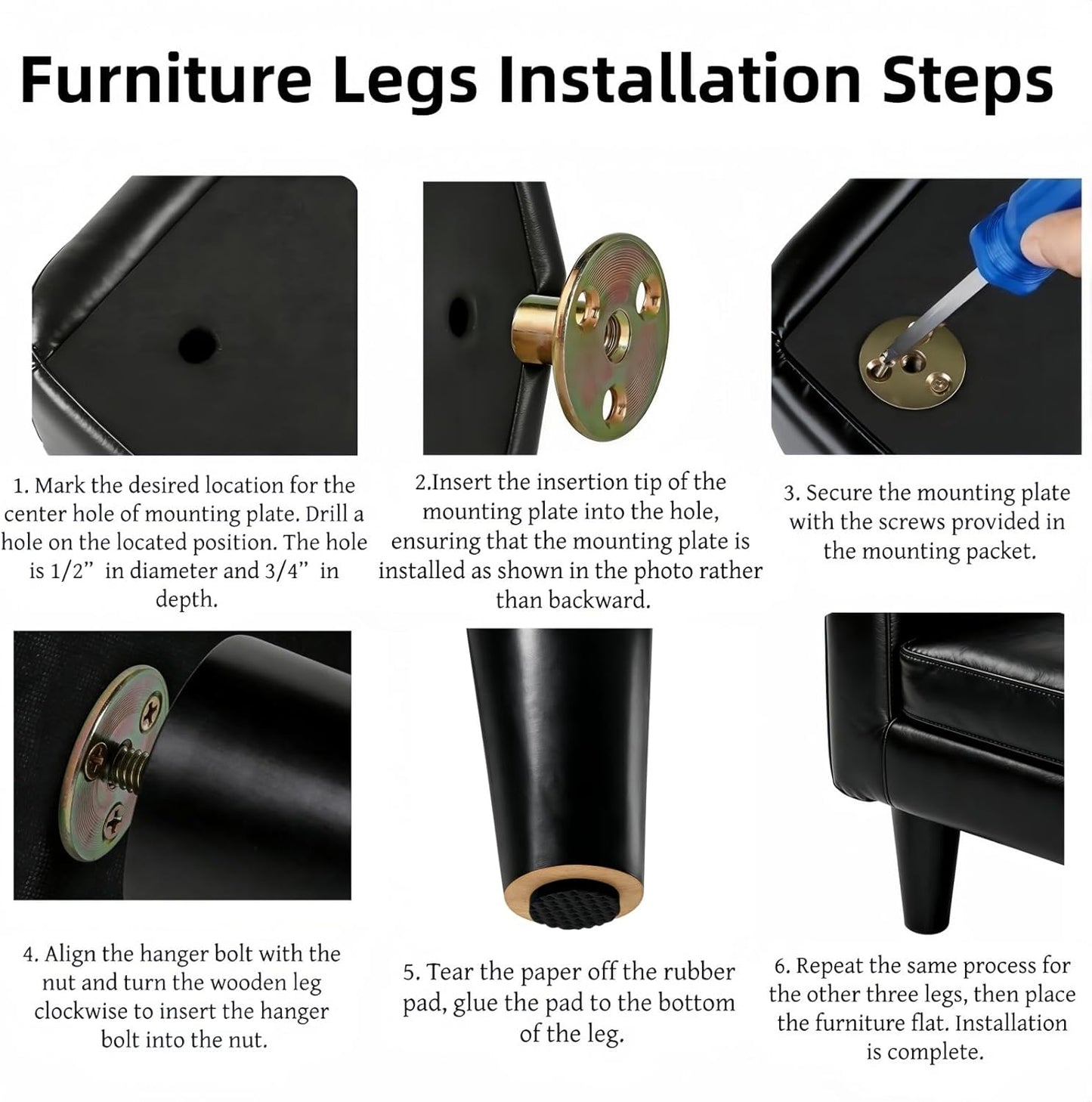 Furniture Legs Installation Steps

1. Mark the desired location for the center hole of mounting plate. Drill a hole on the located position. The hole is 1/2” in diameter and 3/4” in depth.

2.Insert the insertion tip of the mounting plate into the hole, ensuring that the mounting plate is installed as shown in the photo rather than backward.

3. Secure the mounting plate with the screws provided in the mounting packet.

4. Align the hanger bolt with the nut and turn the wooden leg clockwise to insert the hanger bolt into the nut.

5. Tear the paper off the rubber pad, glue the pad to the bottom of the leg.

6. Repeat the same process for the other three legs, then place the furniture flat. Installation is complete.