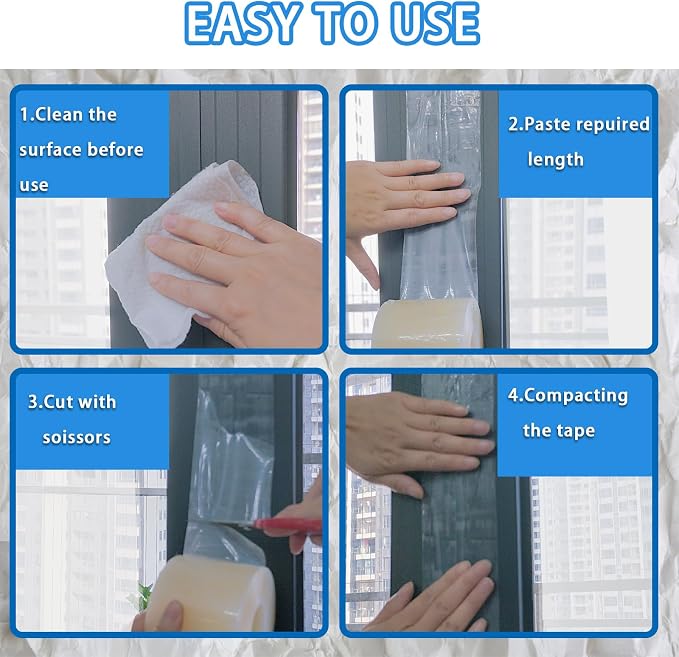 EASY TO USE

1.Clean the surface before use

2.Paste repuired length

3.Cut with soissors

4.Compacting the tape