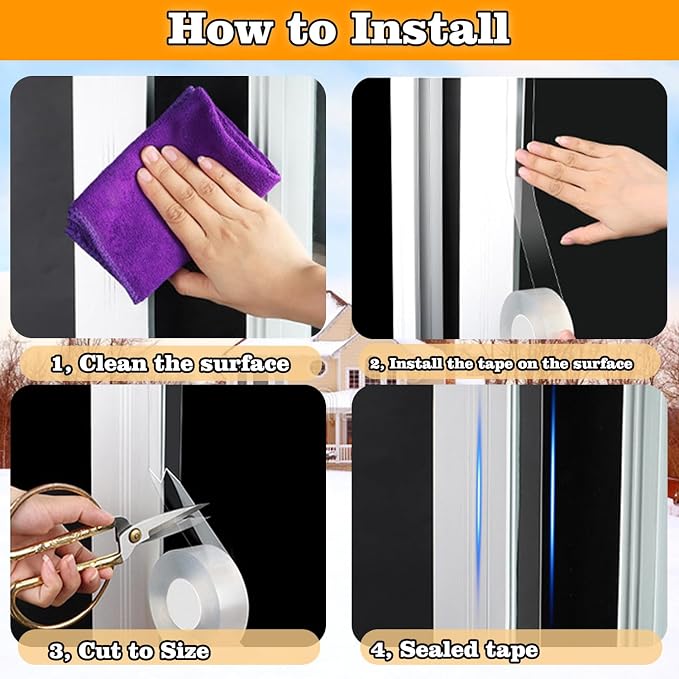 How to Install

1, Clean the surface

2, Install the tape on the surface

3, Cut to Size

4, Sealed tape