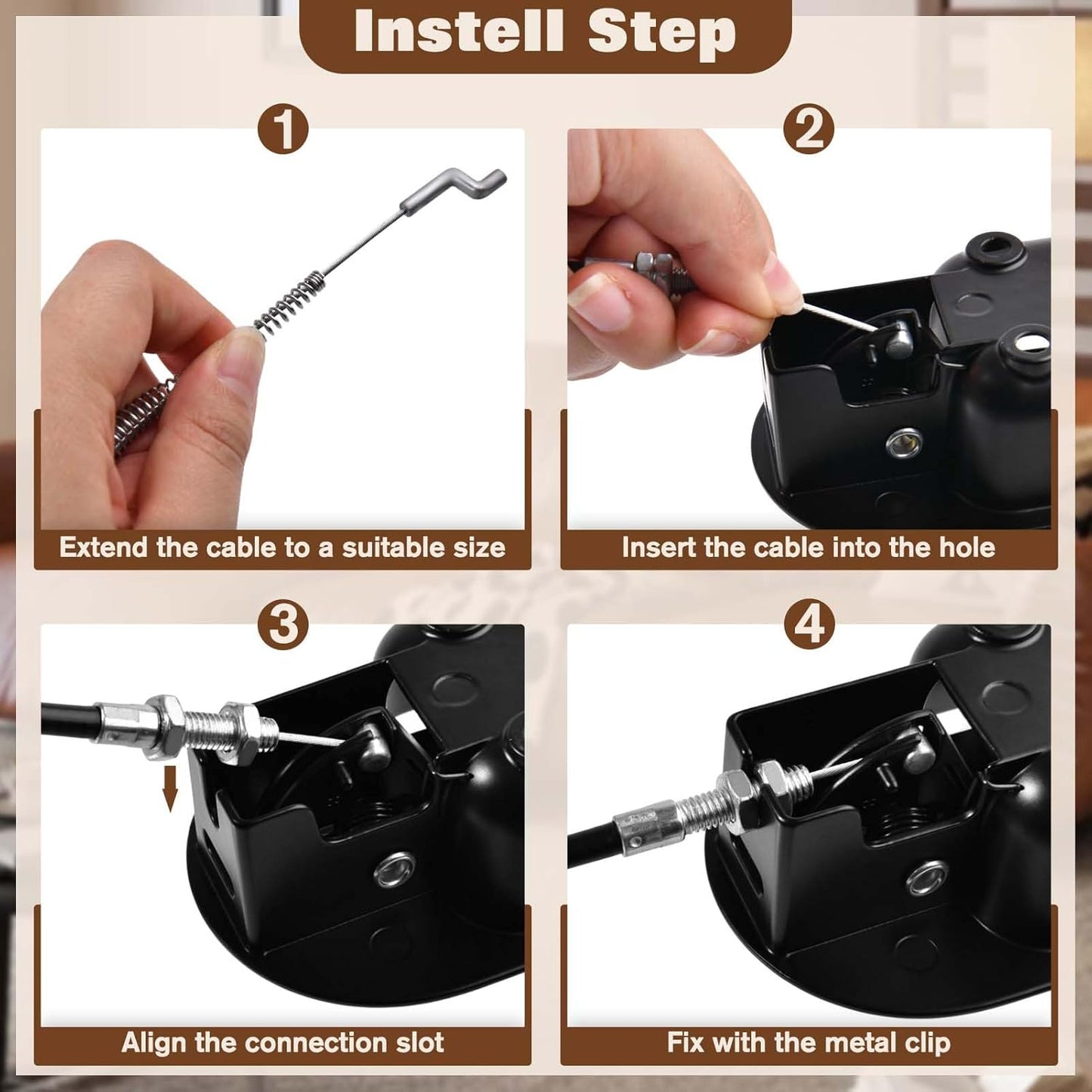 Instell Step

1
Extend the cable to a suitable size

2
Insert the cable into the hole

3
Align the connection slot

4
Fix with the metal clip