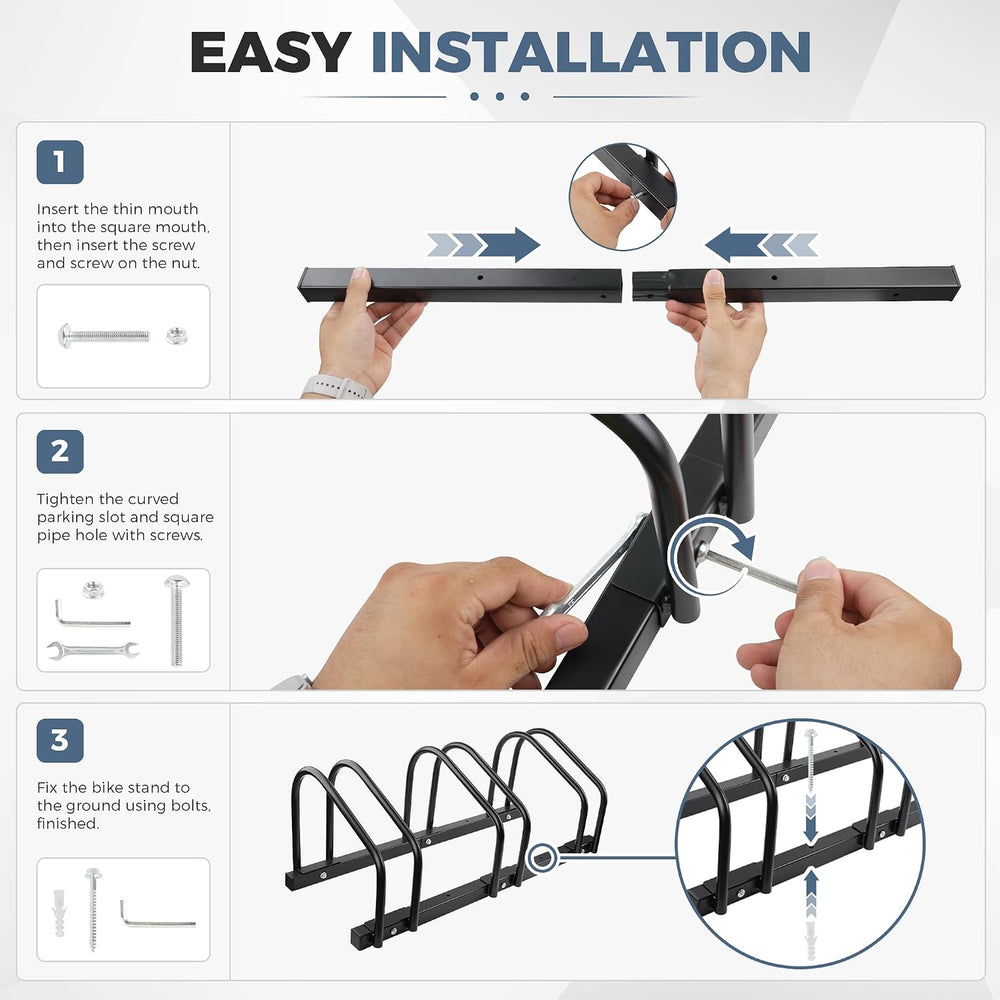 EASY INSTALLATION

1

Insert the thin mouth into the square mouth, then insert the screw and screw on the nut.

2

Tighten the curved parking slot and square pipe hole with screws.

3

Fix the bike stand to the ground using bolts, finished.