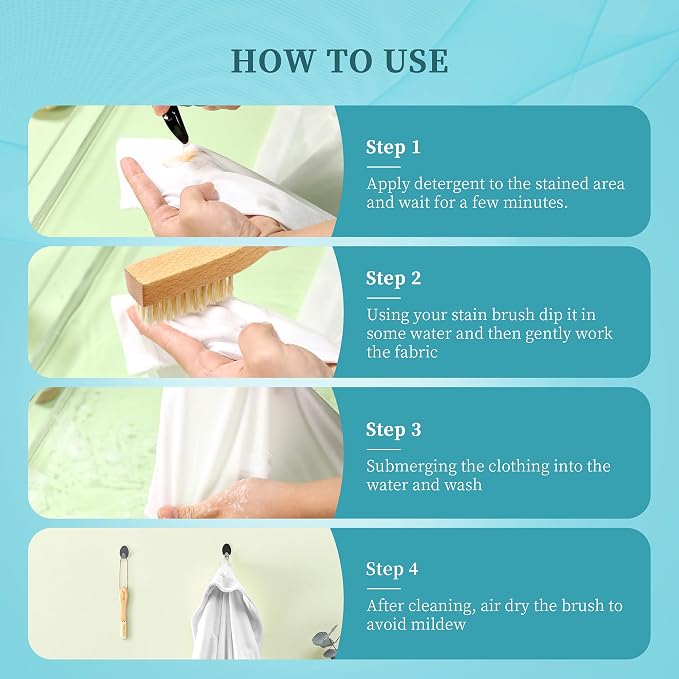 HOW TO USE

Step 1

Apply detergent to the stained area and wait for a few minutes.

Step 2

Using your stain brush dip it in some water and then gently work the fabric

Step 3

Submerging the clothing into the water and wash

Step 4

After cleaning, air dry the brush to avoid mildew