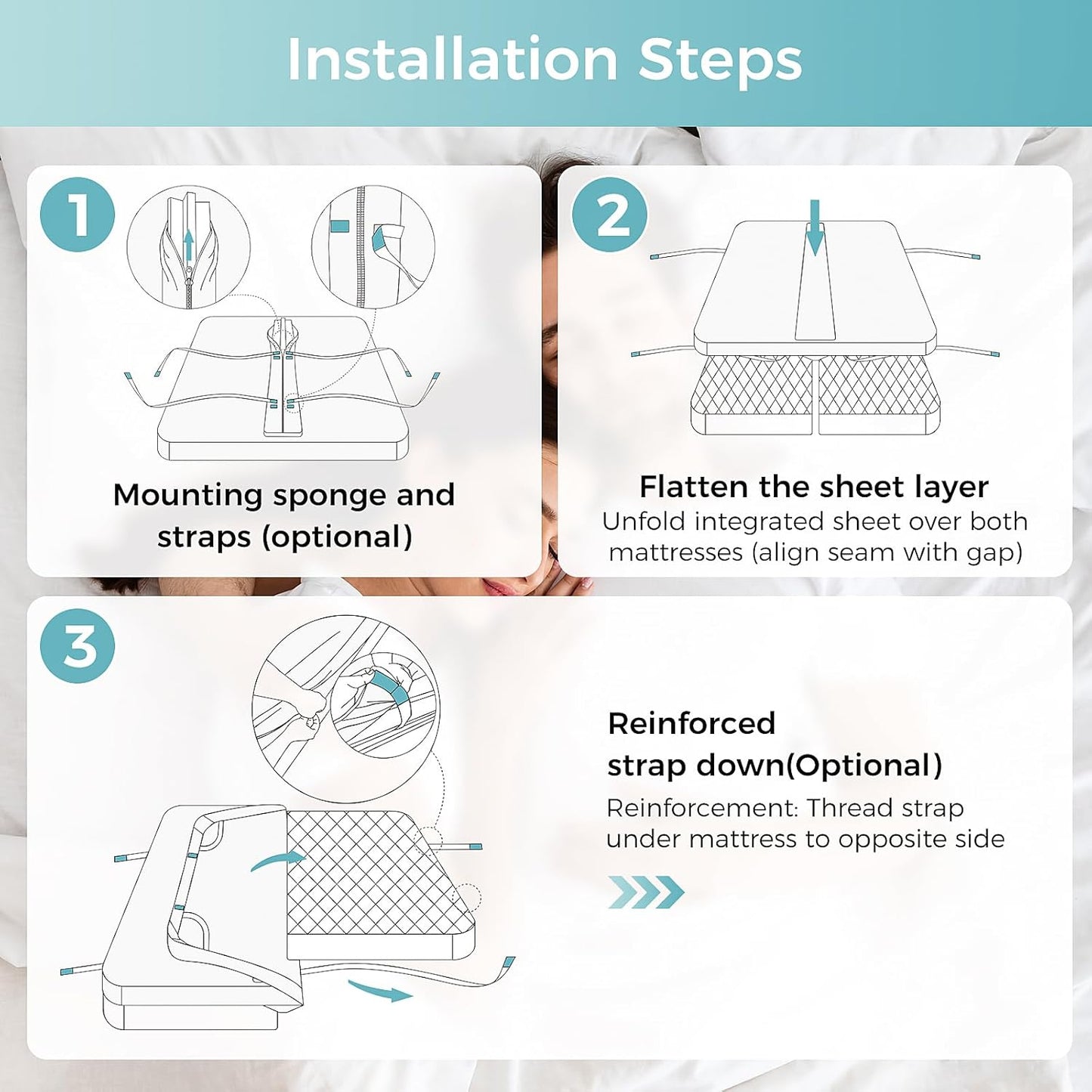 Installation Steps

1

Mounting sponge and straps (optional)

2

Flatten the sheet layer

Unfold integrated sheet over both mattresses (align seam with gap)

3

Reinforced strap down(Optional)

Reinforcement: Thread strap under mattress to opposite side