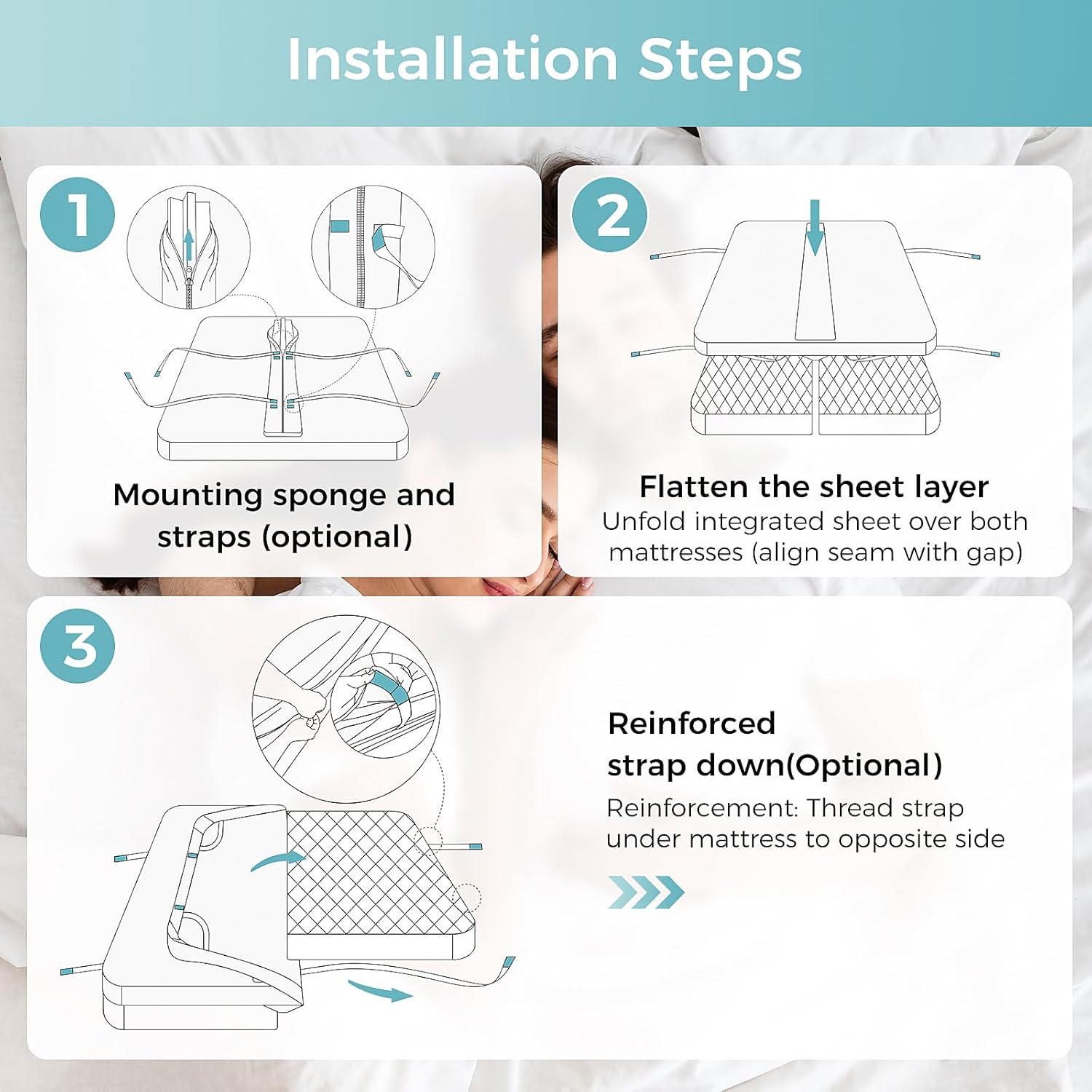 Installation Steps

1

Mounting sponge and straps (optional)

2

Flatten the sheet layer

Unfold integrated sheet over both mattresses (align seam with gap)

3

Reinforced strap down(Optional)

Reinforcement: Thread strap under mattress to opposite side