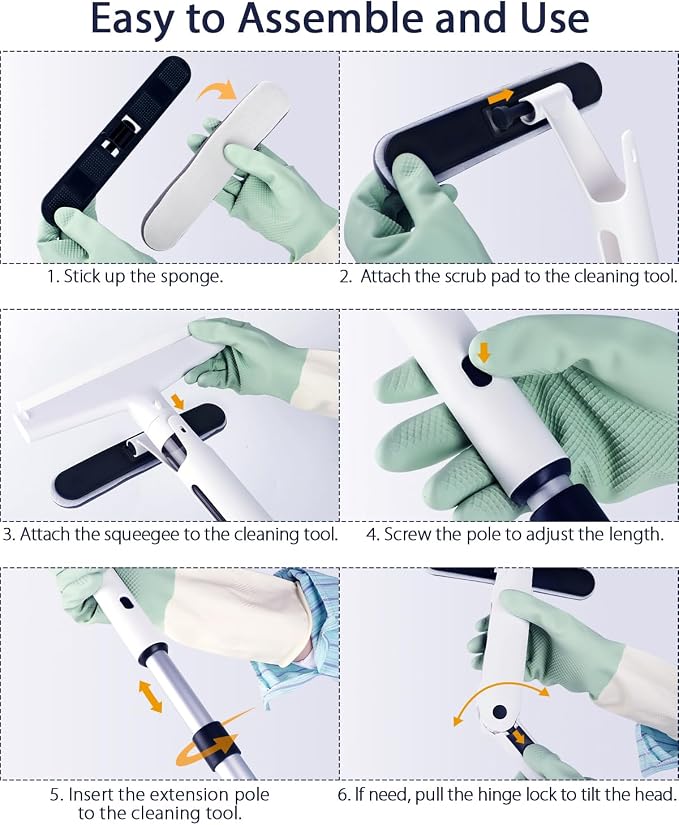 Easy to Assemble and Use

1. Stick up the sponge.

2. Attach the scrub pad to the cleaning tool.

3. Attach the squeegee to the cleaning tool.

4. Screw the pole to adjust the length.

5. Insert the extension pole to the cleaning tool.

6. If need, pull the hinge lock to tilt the head.