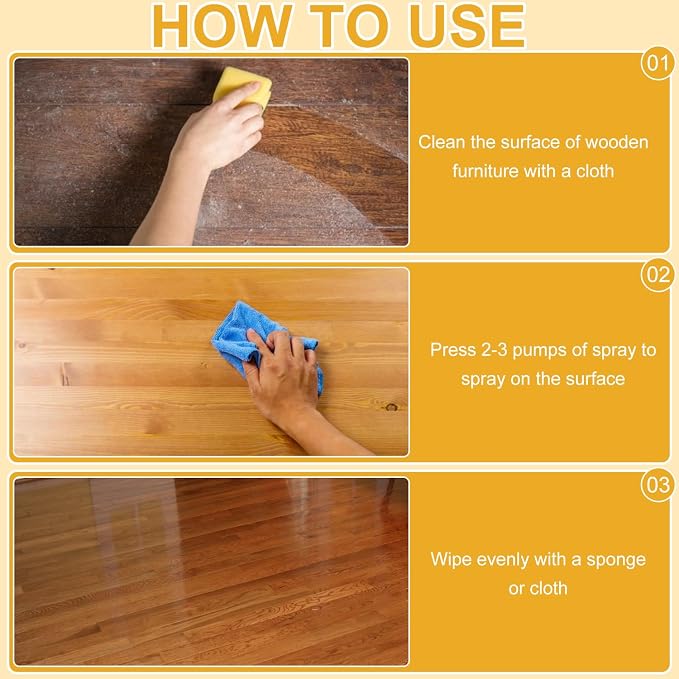 HOW TO USE

01

Clean the surface of wooden furniture with a cloth

02

Press 2-3 pumps of spray to spray on the surface

03

Wipe evenly with a sponge or cloth