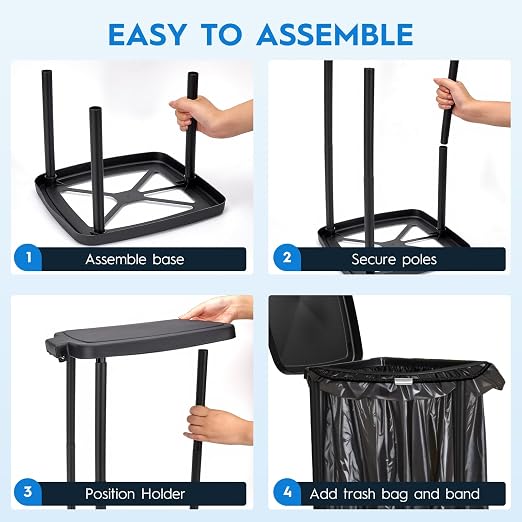 EASY TO ASSEMBLE

1 Assemble base

2 Secure poles

3 Position Holder

4 Add trash bag and band