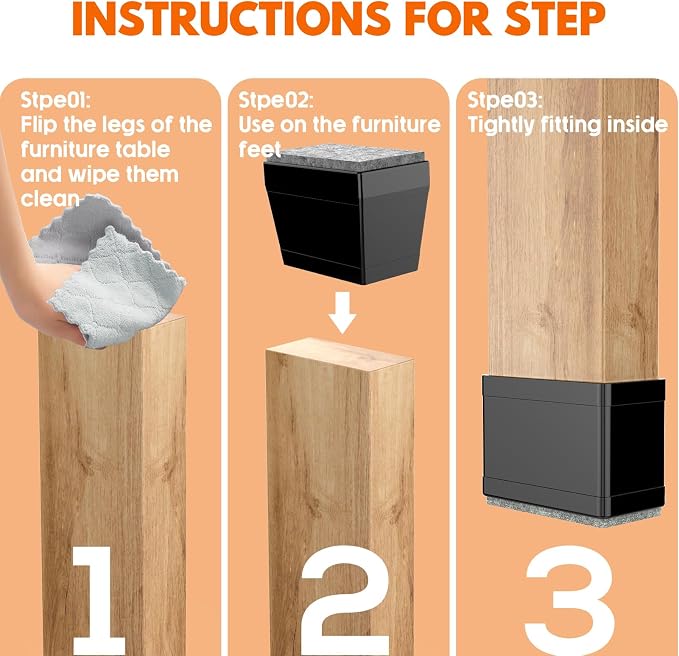 INSTRUCTIONS FOR STEP

Stpe01:
Flip the legs of the furniture table and wipe them clean

1

Stpe02:
Use on the furniture feet

2

Stpe03:
Tightly fitting inside

3