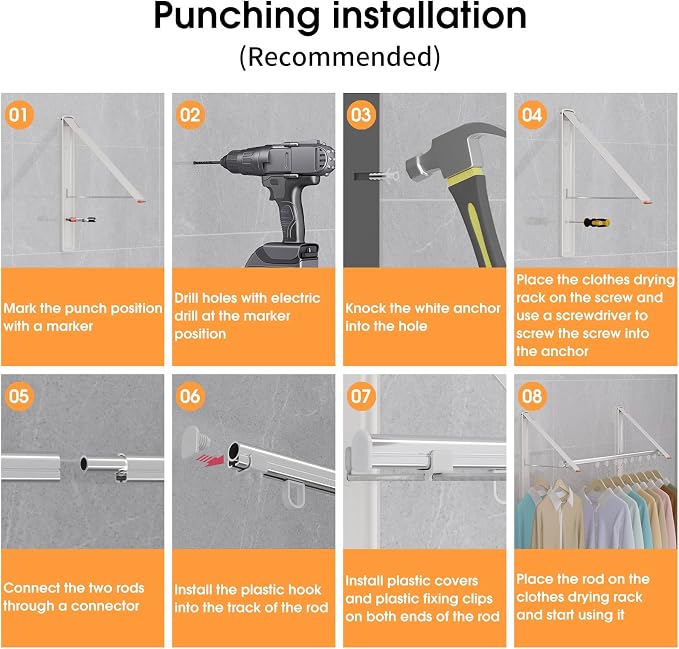 Punching installation
(Recommended)

01
Mark the punch position with a marker

02
Drill holes with electric drill at the marker position

03
Knock the white anchor into the hole

04
Place the clothes drying rack on the screw and use a screwdriver to screw the screw into the anchor

05
Connect the two rods through a connector

06
Install the plastic hook into the track of the rod

07
Install plastic covers and plastic fixing clips on both ends of the rod

08
Place the rod on the clothes drying rack and start using it