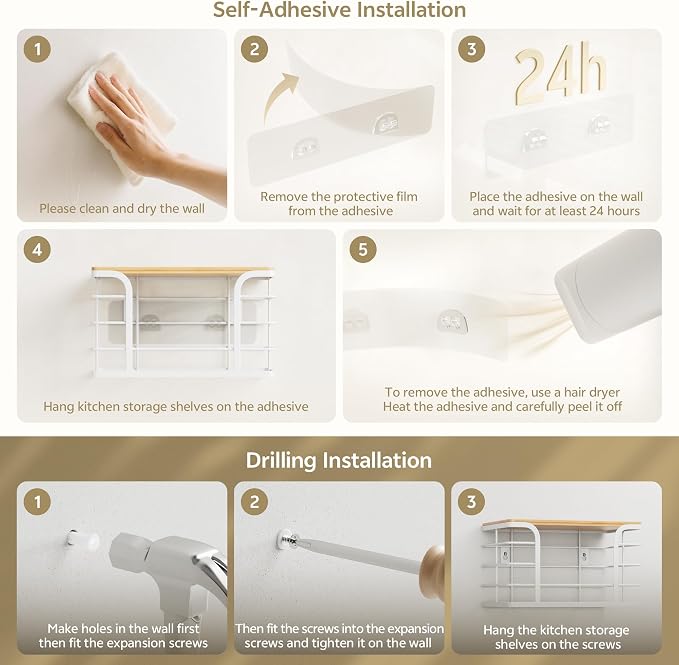 Self-Adhesive Installation

1
Please clean and dry the wall

2
Remove the protective film from the adhesive

3
24h
Place the adhesive on the wall and wait for at least 24 hours

4
Hang kitchen storage shelves on the adhesive

5
To remove the adhesive, use a hair dryer
Heat the adhesive and carefully peel it off

Drilling Installation

1
Make holes in the wall first then fit the expansion screws

2
Then fit the screws into the expansion screws and tighten it on the wall

3
Hang the kitchen storage shelves on the screws