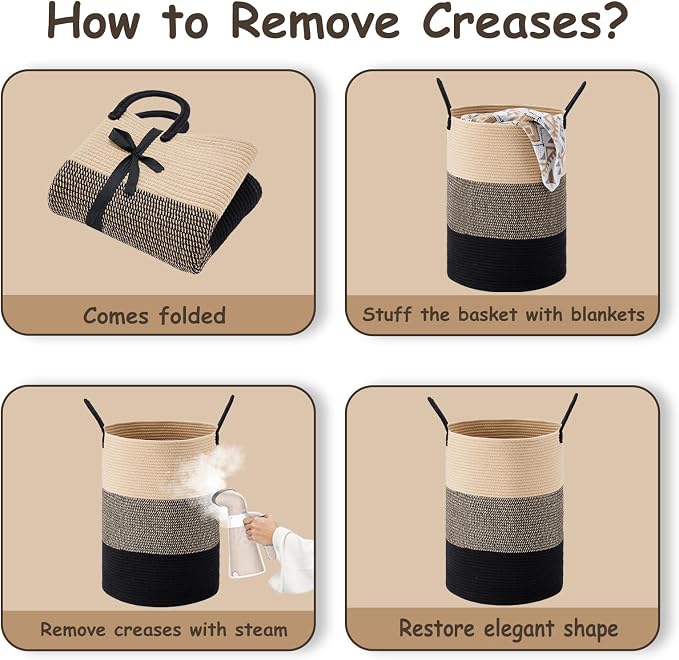 How to Remove Creases?

Comes folded

Stuff the basket with blankets

Remove creases with steam

Restore elegant shape