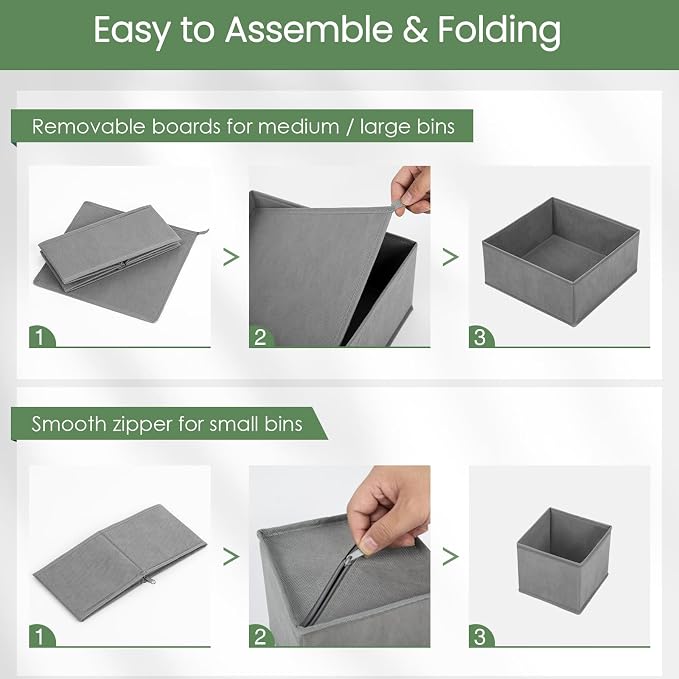 Easy to Assemble & Folding

Removable boards for medium / large bins

1 > 2 > 3

Smooth zipper for small bins

1 > 2 > 3