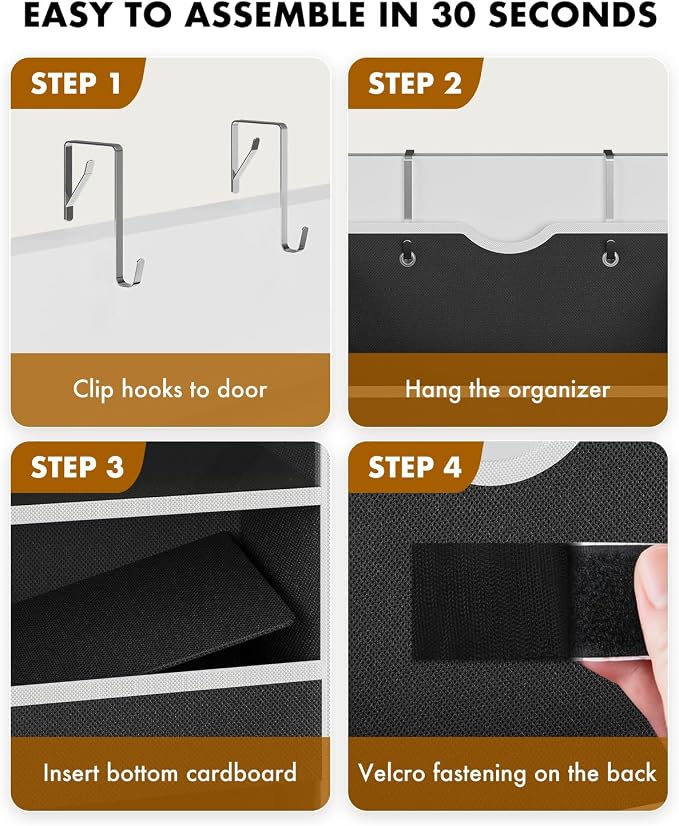 EASY TO ASSEMBLE IN 30 SECONDS

STEP 1

Clip hooks to door

STEP 2

Hang the organizer

STEP 3

Insert bottom cardboard

STEP 4

Velcro fastening on the back