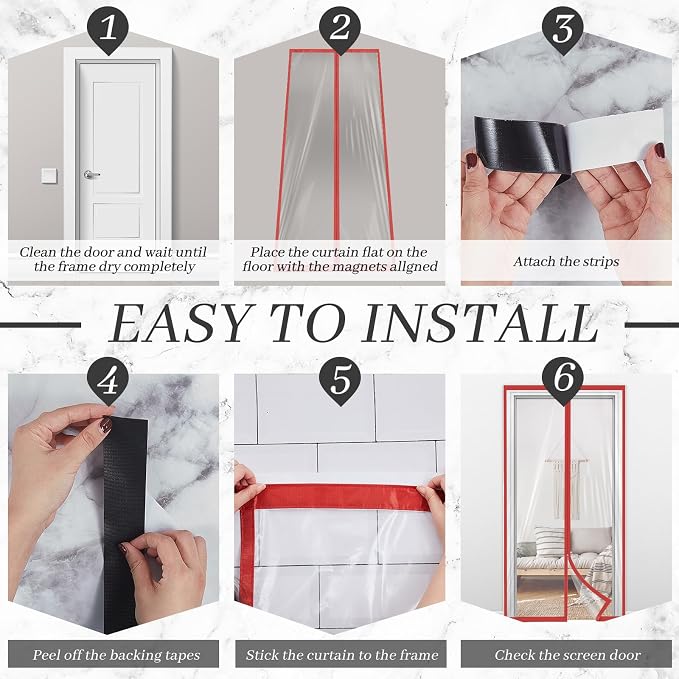 1
Clean the door and wait until the frame dry completely

2
Place the curtain flat on the floor with the magnets allgned

3
Attach the strips

EASY TO INSTALL

4
Peel off the backing tapes

5
Stick the curtain to the frame

6
Check the screen door