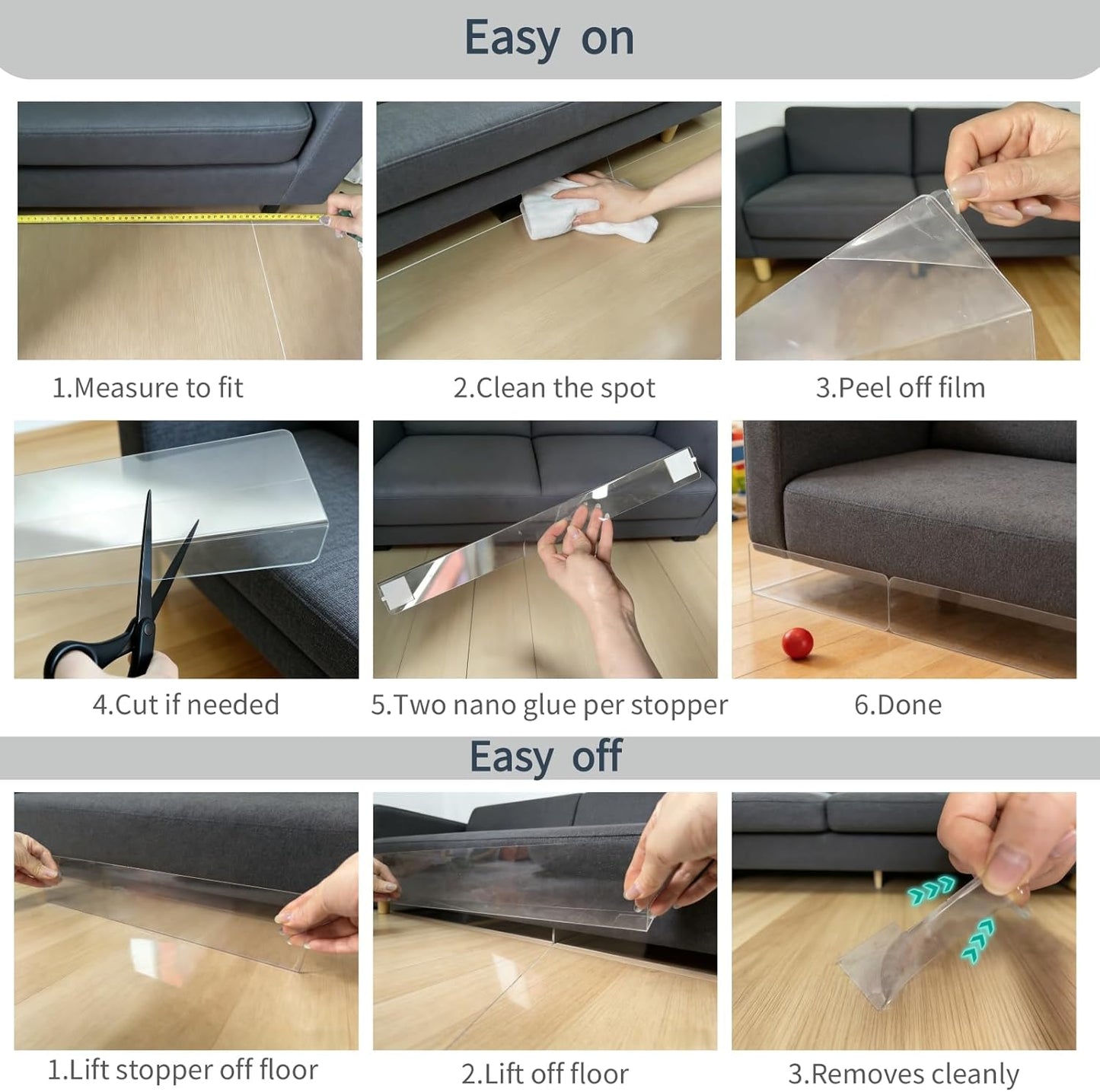 Easy on

1.Measure to fit

2.Clean the spot

3.Peel off film

4.Cut if needed

5.Two nano glue per stopper

6.Done

Easy off

1.Lift stopper off floor

2.Lift off floor

3.Removes cleanly