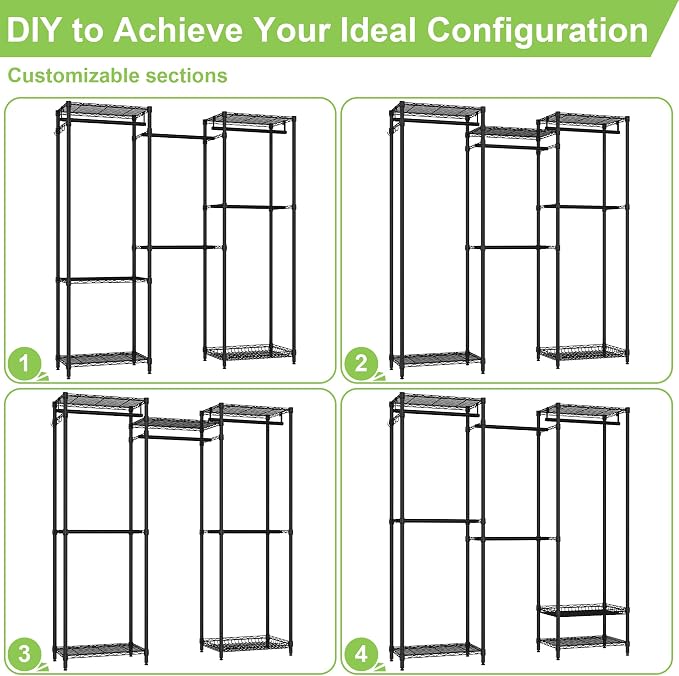 DIY to Achieve Your Ideal Configuration

Customizable sections

1

2

3

4