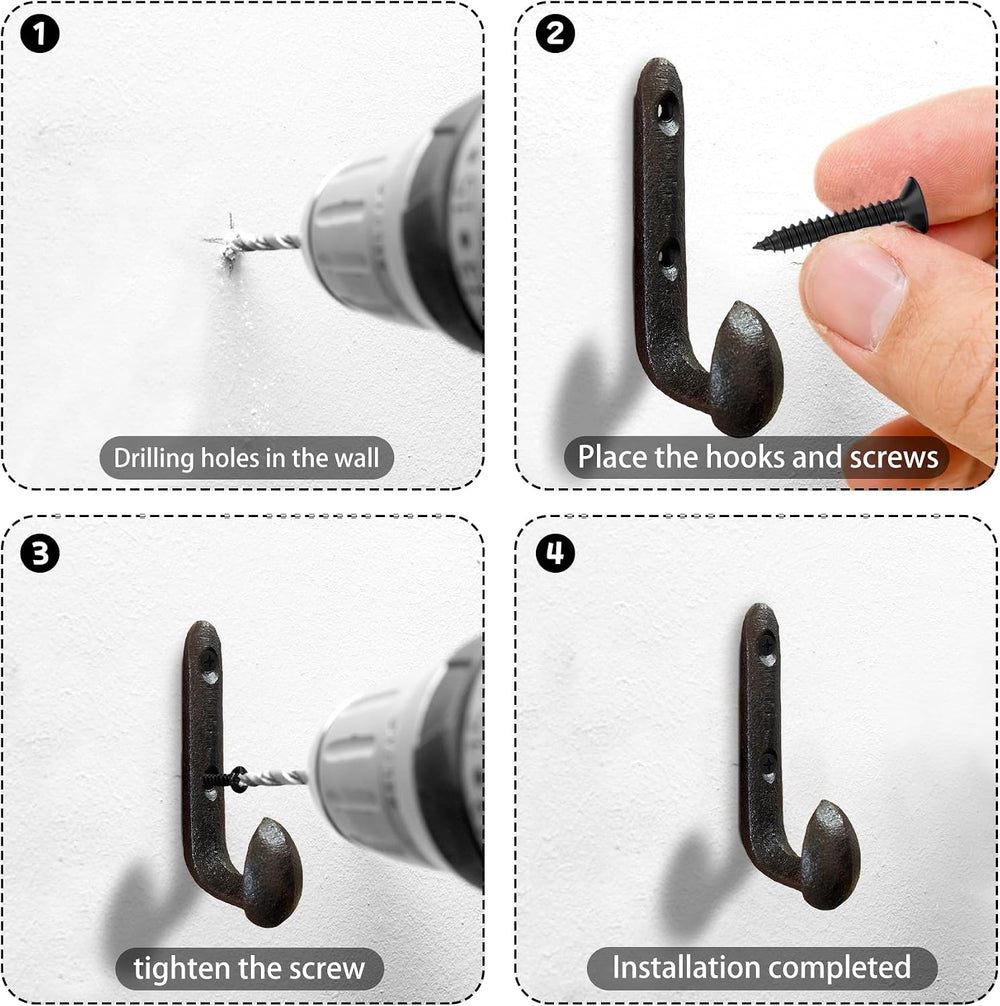 1
Drilling holes in the wall

2
Place the hooks and screws

3
tighten the screw

4
Installation completed