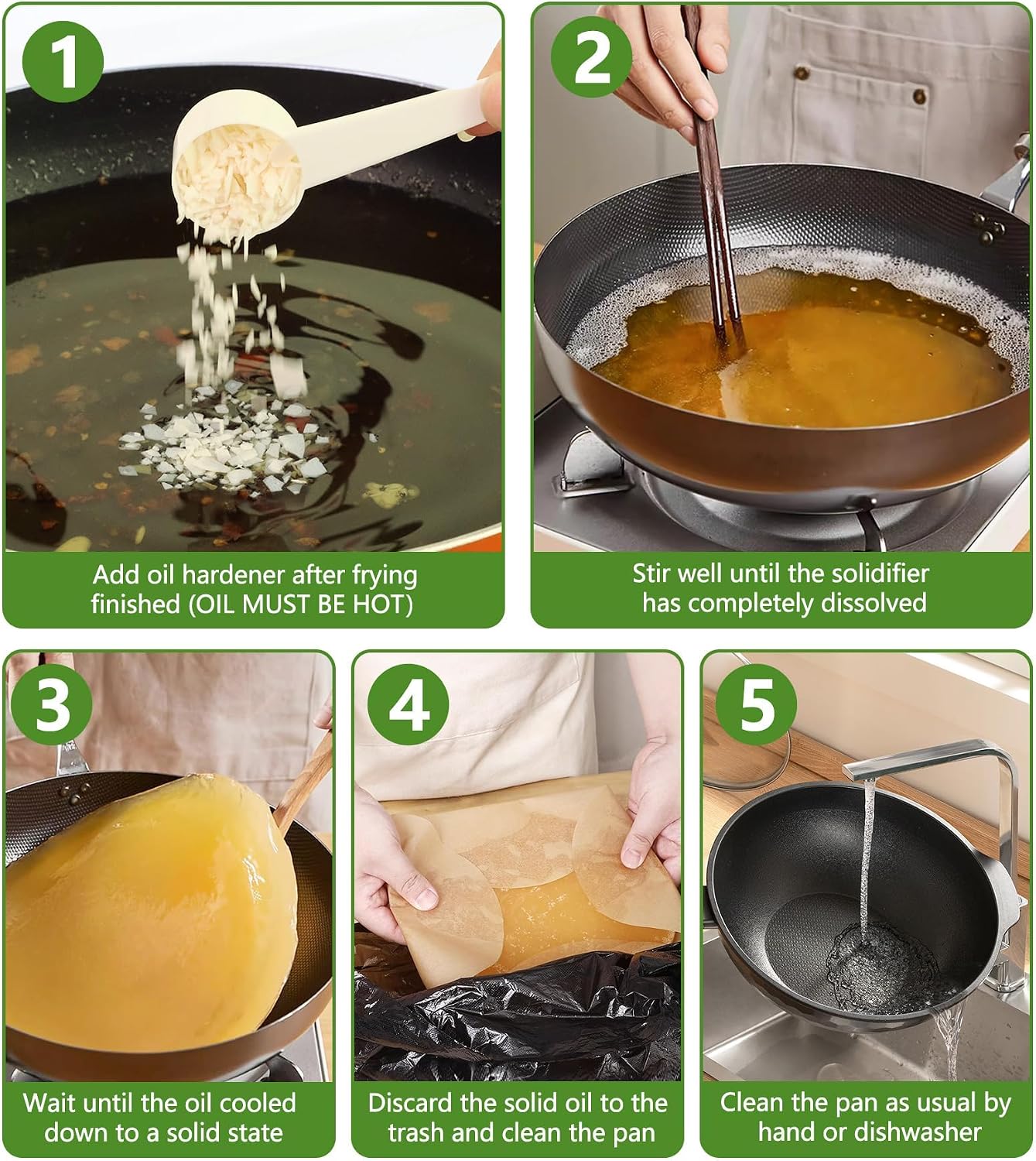 1

Add oil hardener after frying finished (OIL MUST BE HOT)

2

Stir well until the solidifier has completely dissolved

3

Wait until the oil cooled down to a solid state

4

Discard the solid oil to the trash and clean the pan

5

Clean the pan as usual by hand or dishwasher