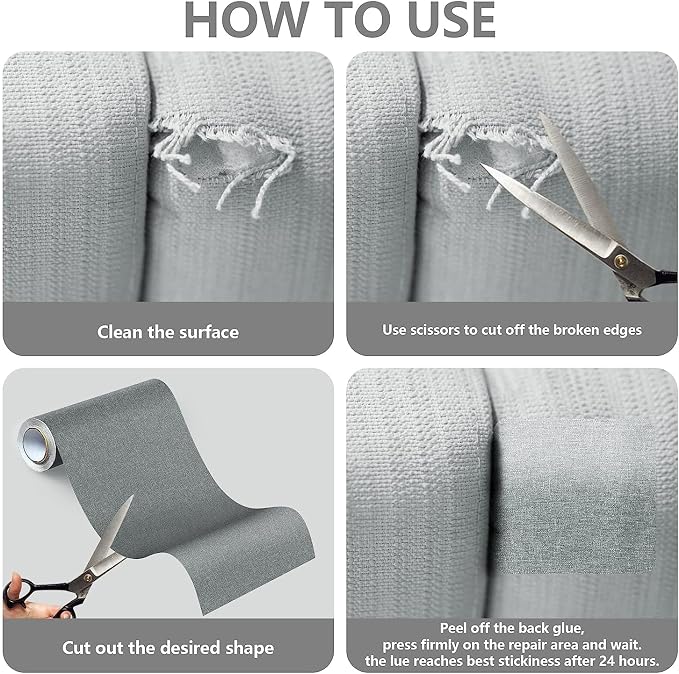 HOW TO USE

Clean the surface

Use scissors to cut off the broken edges

Cut out the desired shape

Peel off the back glue,
press firmly on the repair area and wait.
the lue reaches best stickiness after 24 hours.