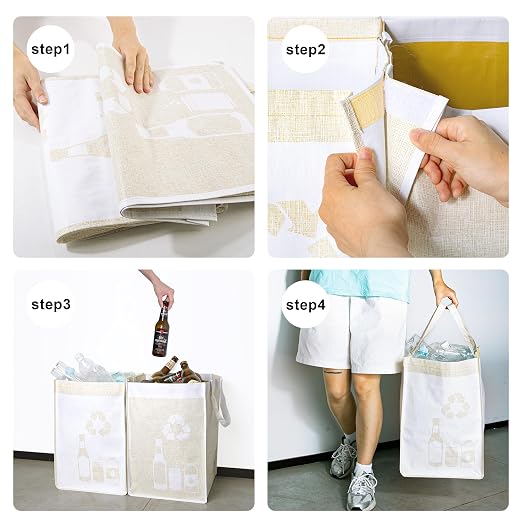 step1

step2

step3

step4