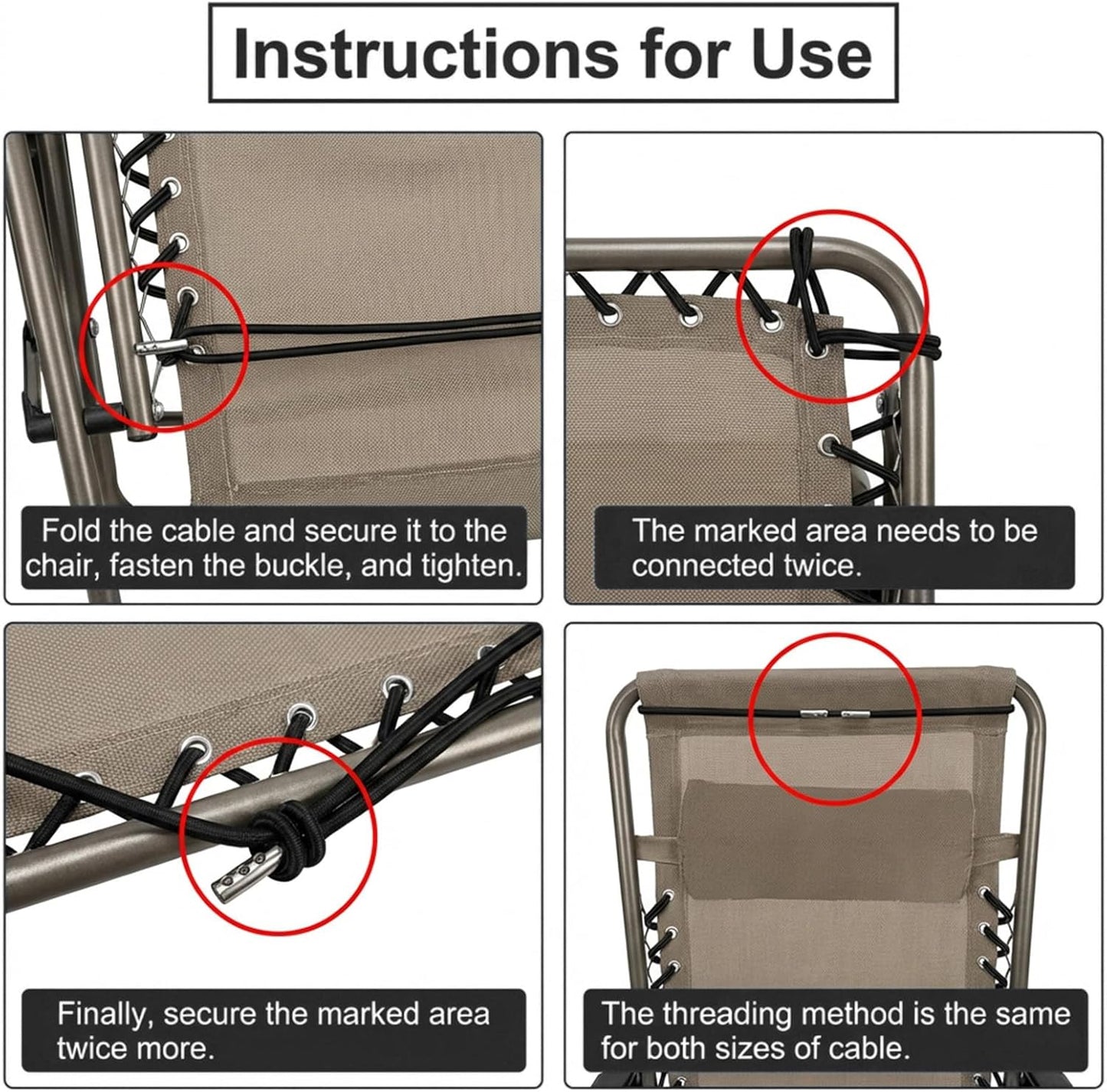 Instructions for Use

Fold the cable and secure it to the chair, fasten the buckle, and tighten.

The marked area needs to be connected twice.

Finally, secure the marked area twice more.

The threading method is the same for both sizes of cable.