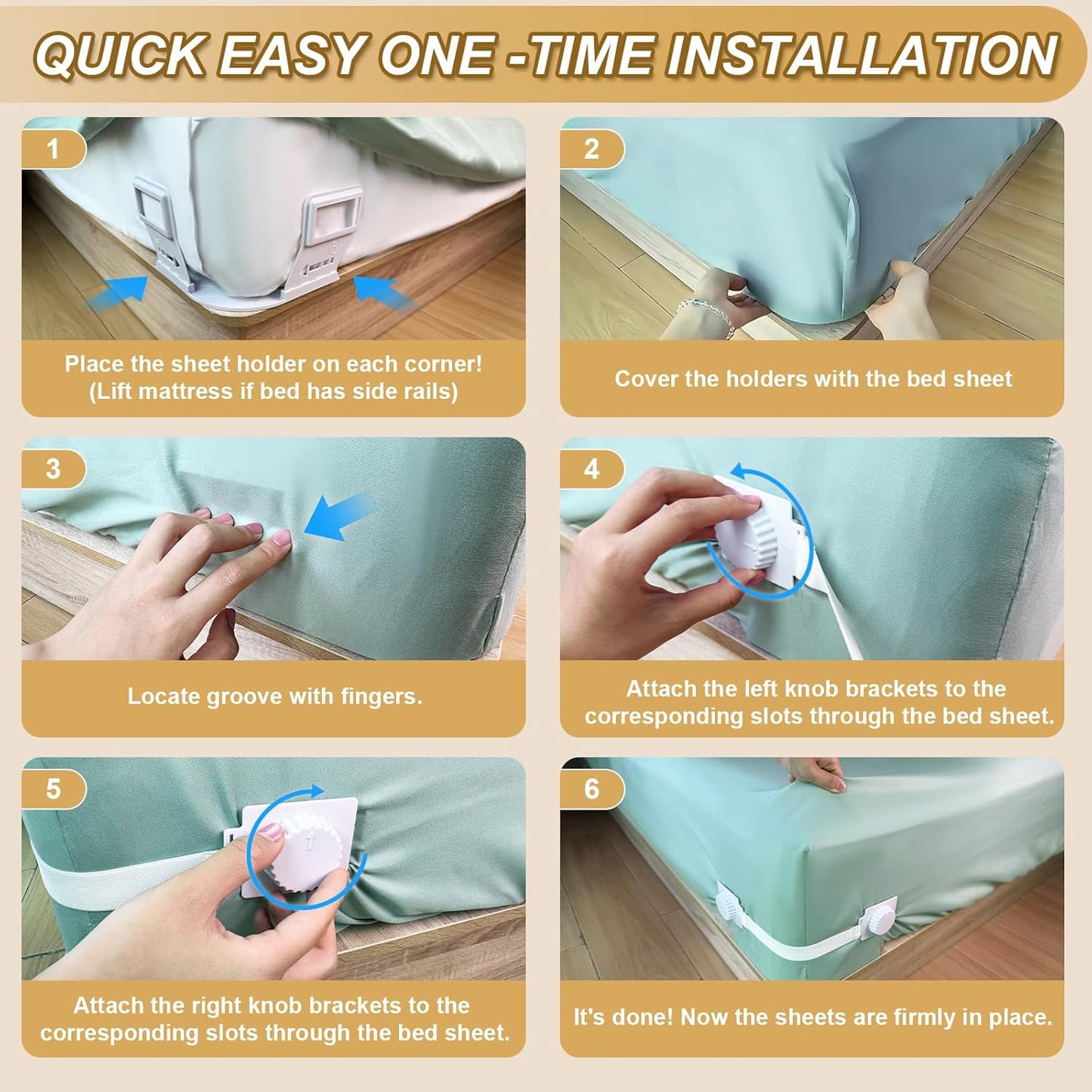 QUICK EASY ONE -TIME INSTALLATION

1

Place the sheet holder on each corner! (Lift mattress if bed has side rails)

2

Cover the holders with the bed sheet

3

Locate groove with fingers.

4

Attach the left knob brackets to the corresponding slots through the bed sheet.

5

Attach the right knob brackets to the corresponding slots through the bed sheet.

6

It's done! Now the sheets are firmly in place.