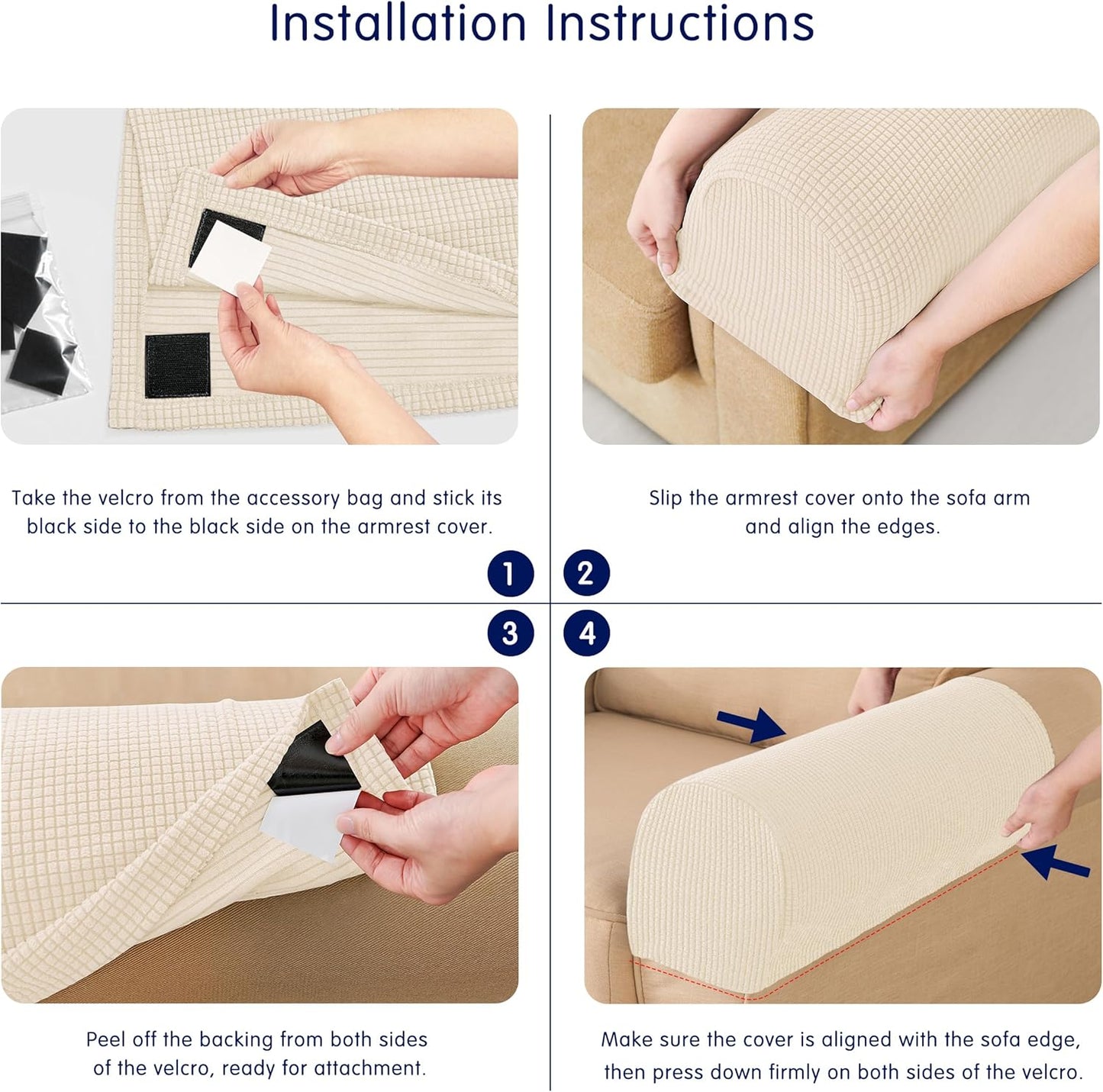 Installation Instructions

Take the velcro from the accessory bag and stick its black side to the black side on the armrest cover.

1

Slip the armrest cover onto the sofa arm and align the edges.

2

3

Peel off the backing from both sides of the velcro, ready for attachment.

4

Make sure the cover is aligned with the sofa edge, then press down firmly on both sides of the velcro.