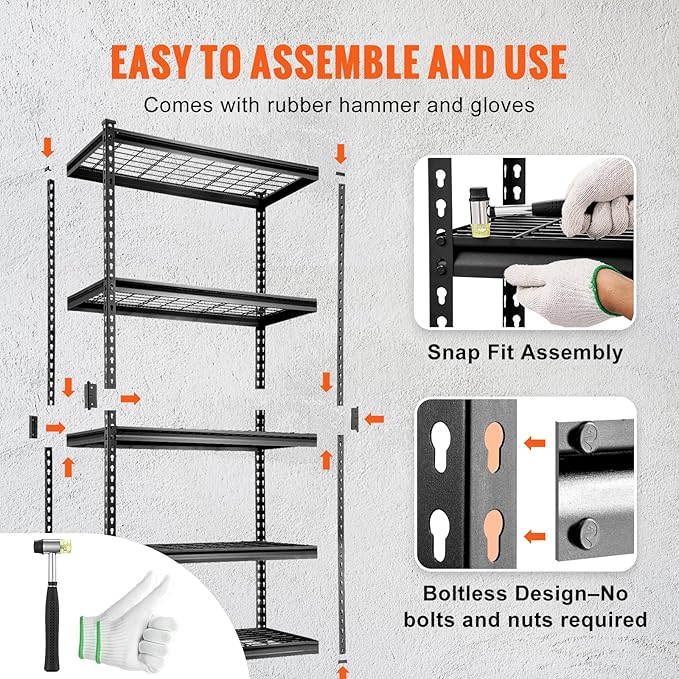 EASY TO ASSEMBLE AND USE

Comes with rubber hammer and gloves

Snap Fit Assembly

Boltless Design–No bolts and nuts required